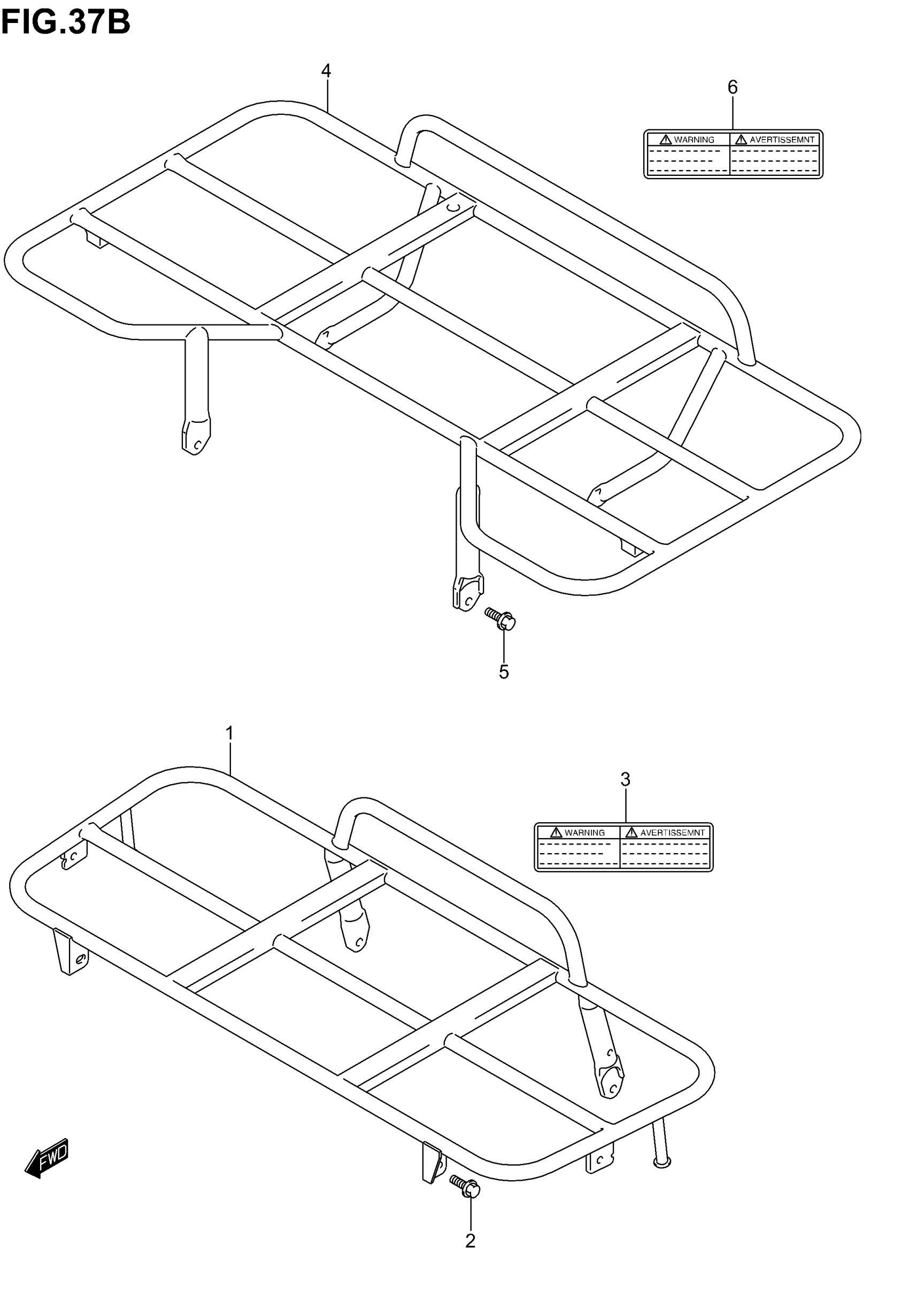 FIG.37B

4

6

WARNING AVERTISSEMNT

5

1

3

WARNING AVERTISSEMNT

FWD

2