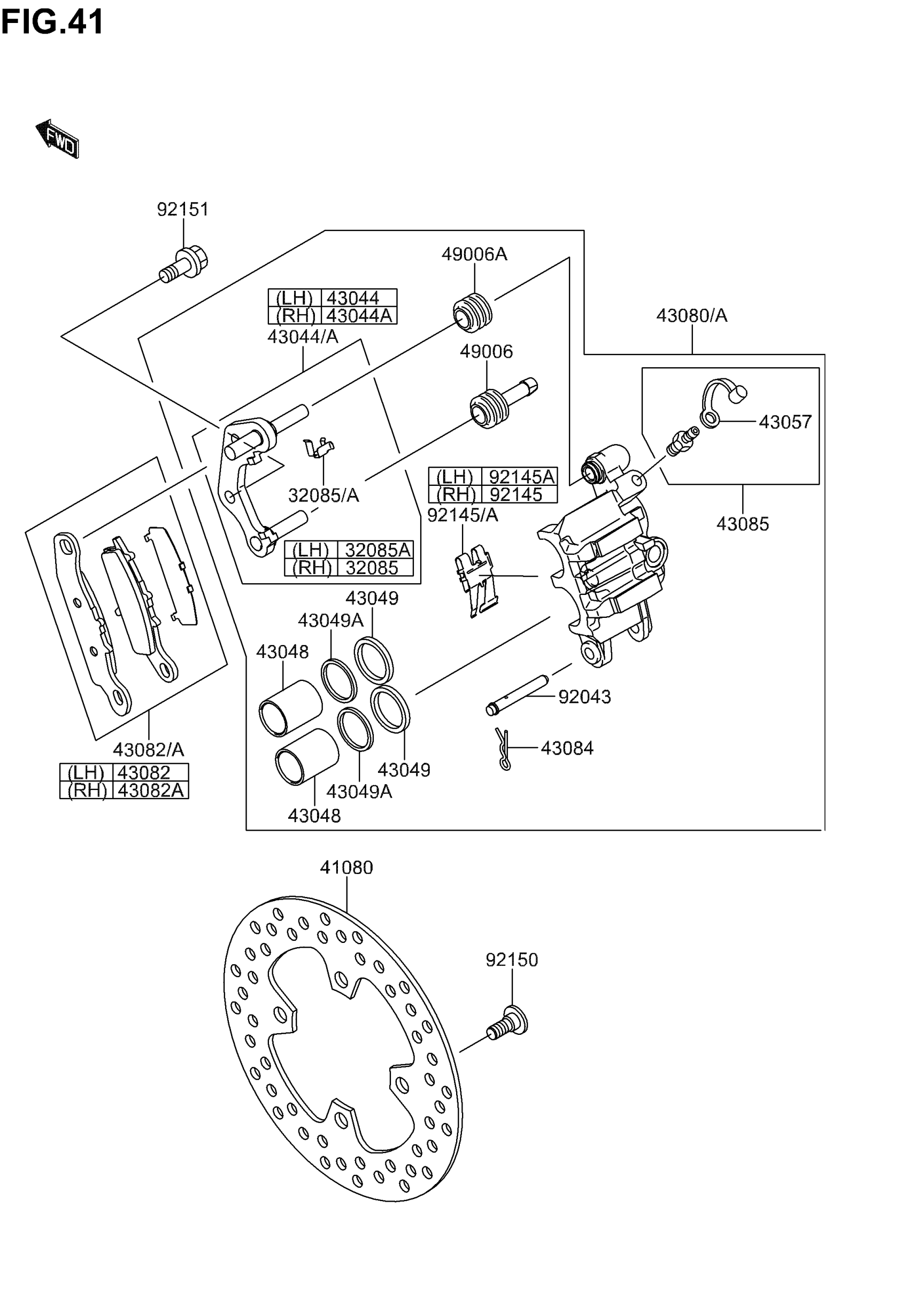 FIG.41

FWD

92151

49006A

| (LH) | 43044 |
|---|---|
| (RH) | 43044A |

43044/A

43080/A

49006

43057

32085/A

| (LH) | 92145A |
|---|---|
| (RH) | 92145 |

92145/A

43085

| (LH) | 32085A |
|---|---|
| (RH) | 32085 |

43049

43049A

43048

92043

43084

43082/A

| (LH) | 43082 |
|---|---|
| (RH) | 43082A |

43049

43049A

43048

41080

92150