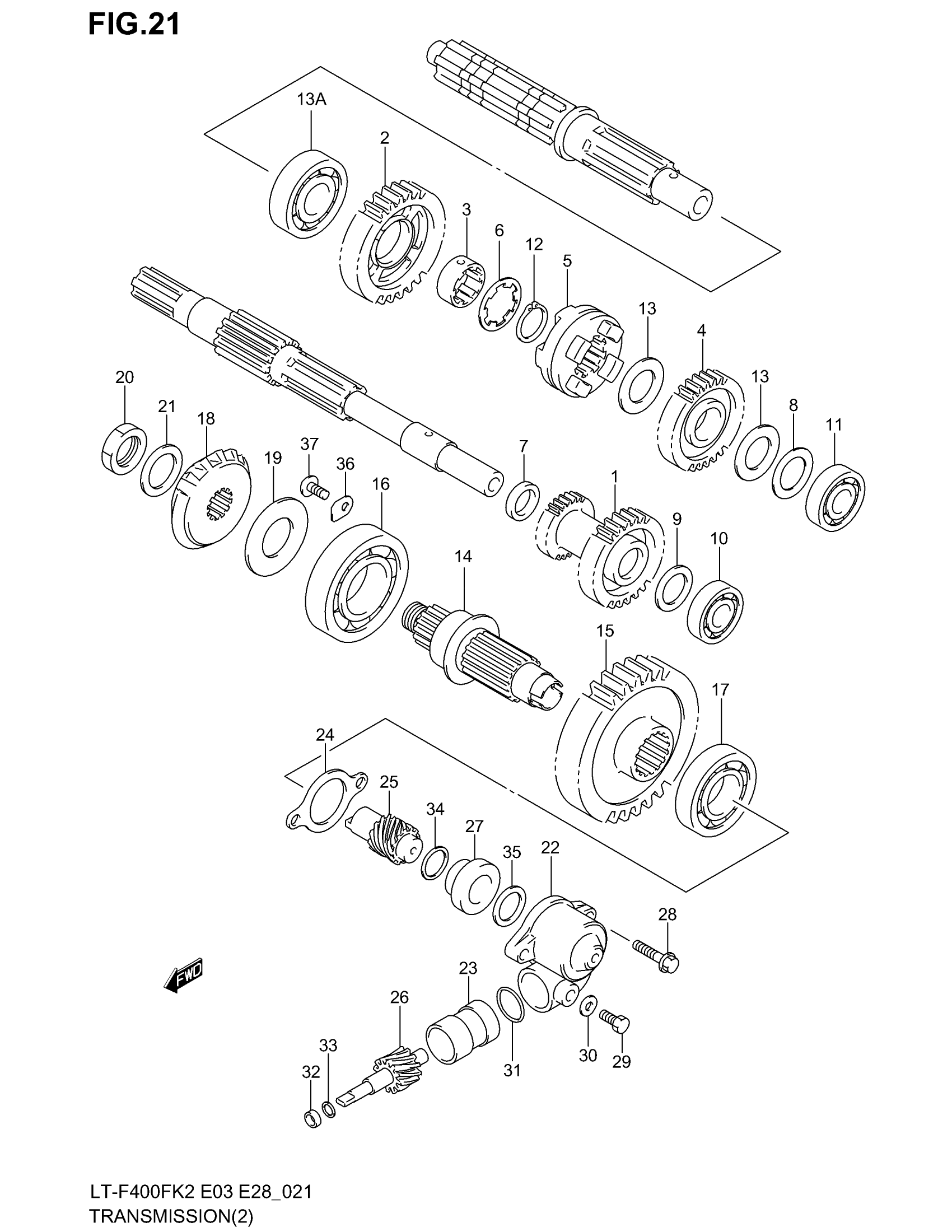 FIG.21

13A
2
3
6
12
5
13
4
13
8
11
20
21
18
37
36
19
16
7
1
9
10
14
15
17
24
25
34
27
35
22
28
FWD
23
26
33
32
31
30
29

LT-F400FK2 E03 E28_021
TRANSMISSION(2)