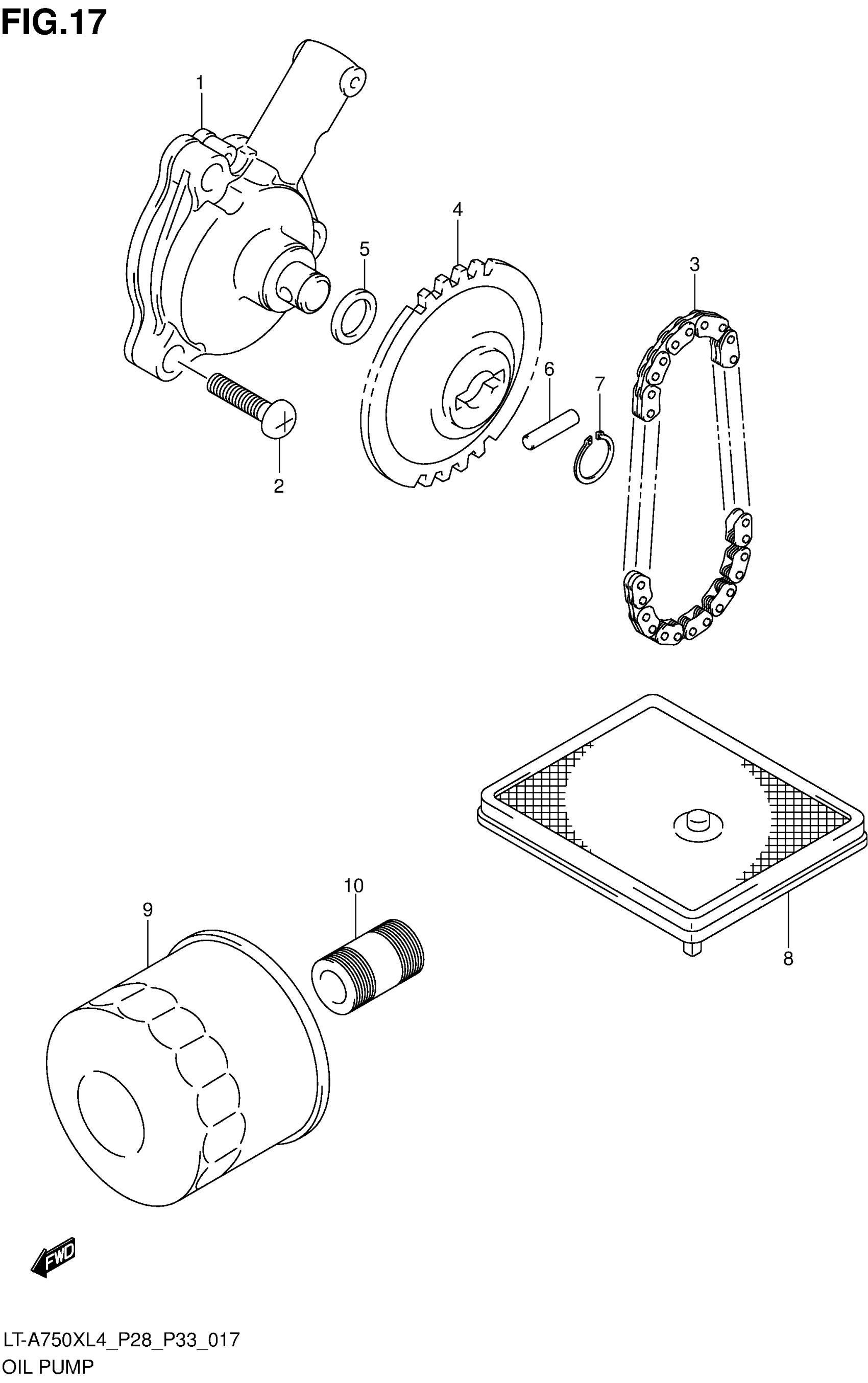 FIG.17

1

4

5

3

6

7

2

10

9

8

FWD

LT-A750XL4_P28_P33_017
OIL PUMP