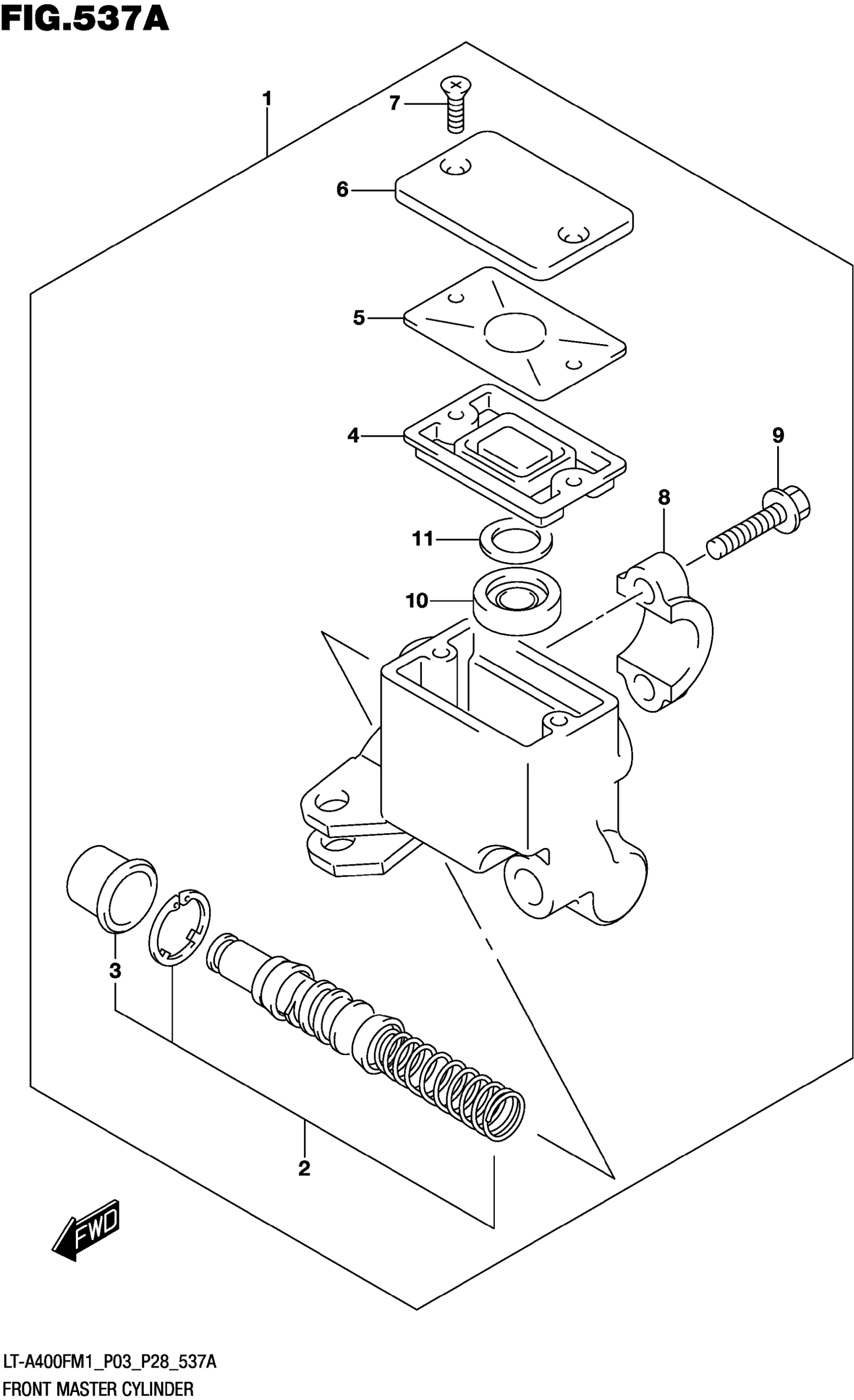 FIG.537A

1
7
6
5
4
9
8
11
10
3
2

FWD

LT-A400FM1_P03_P28_537A
FRONT MASTER CYLINDER