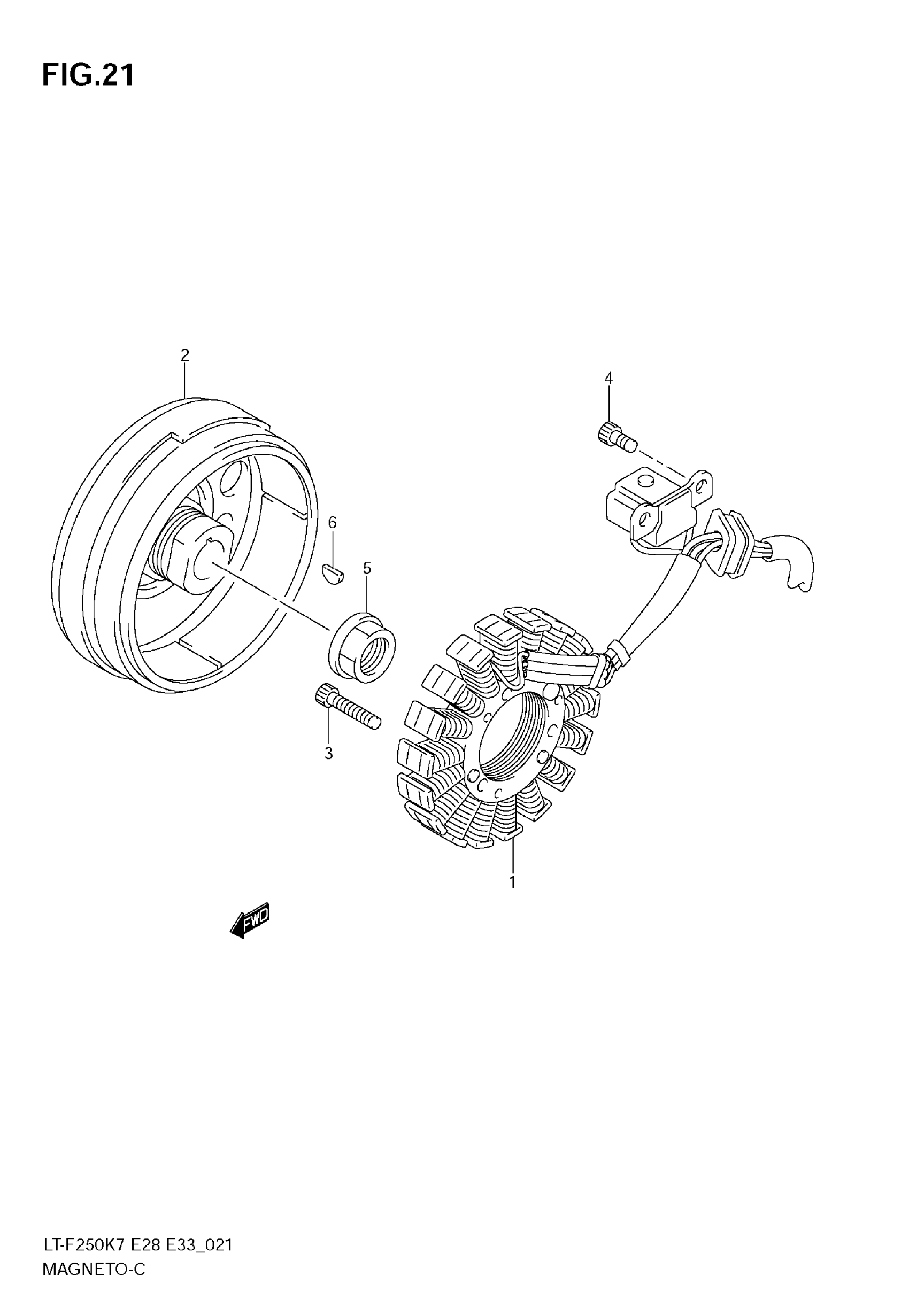 FIG.21

2

4

6

5

3

1

FWD

LT-F250K7 E28 E33_021
MAGNETO-C