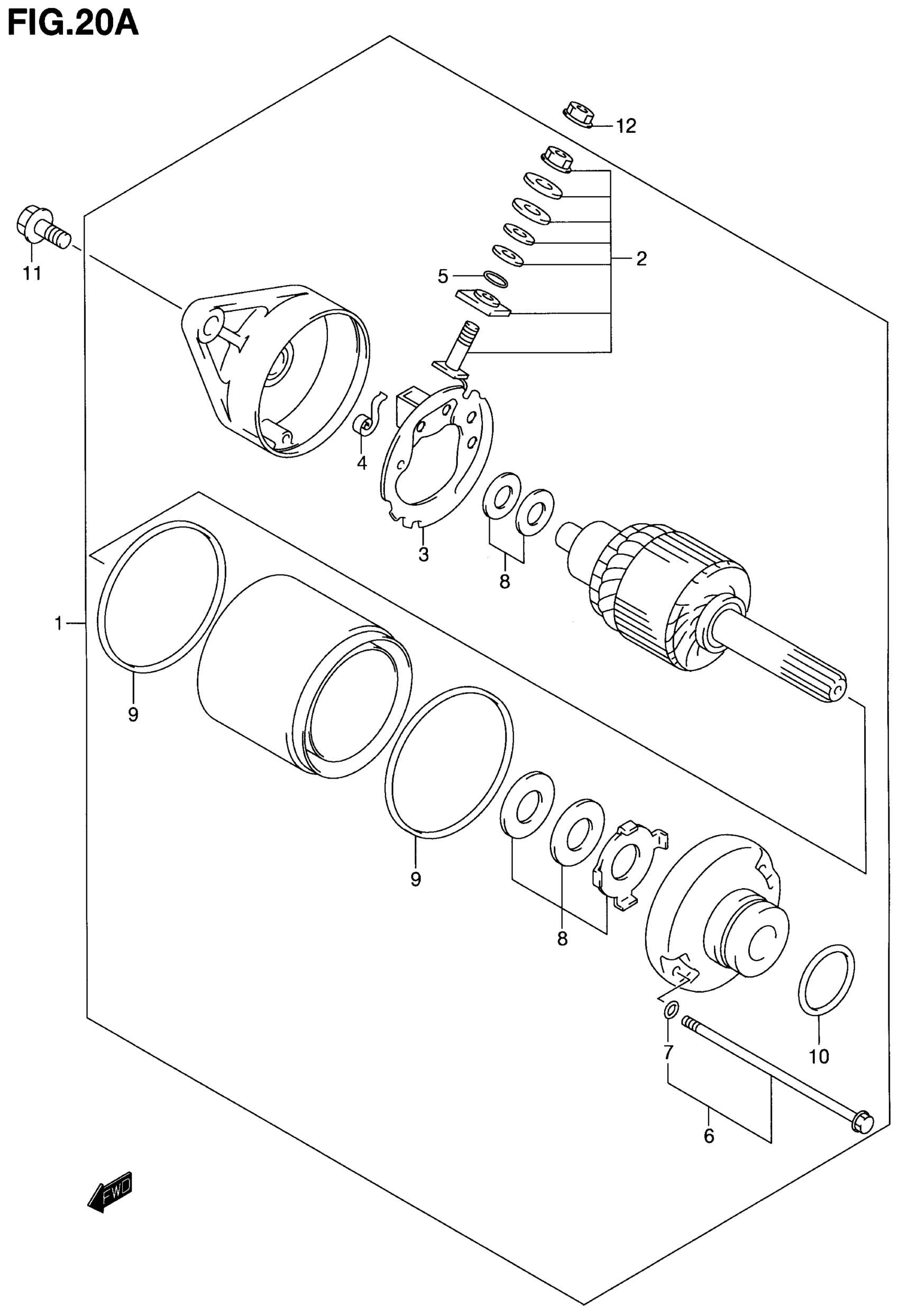 FIG.20A

12

11

2

5

4

3

8

1

9

9

8

7

10

6

FWD