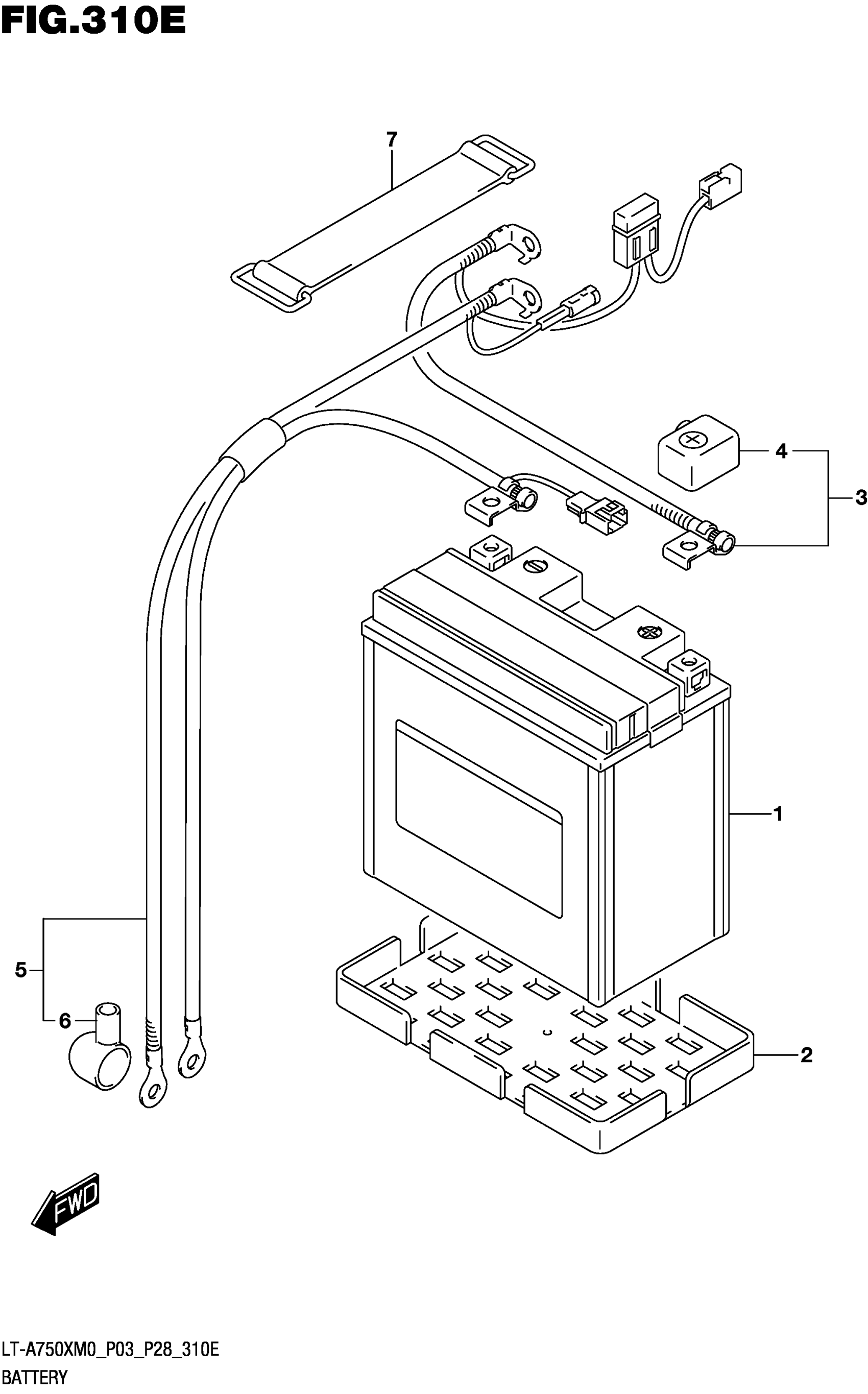 FIG.310E

7

4

3

1

5

6

2

FWD

LT-A750XM0_P03_P28_310E
BATTERY