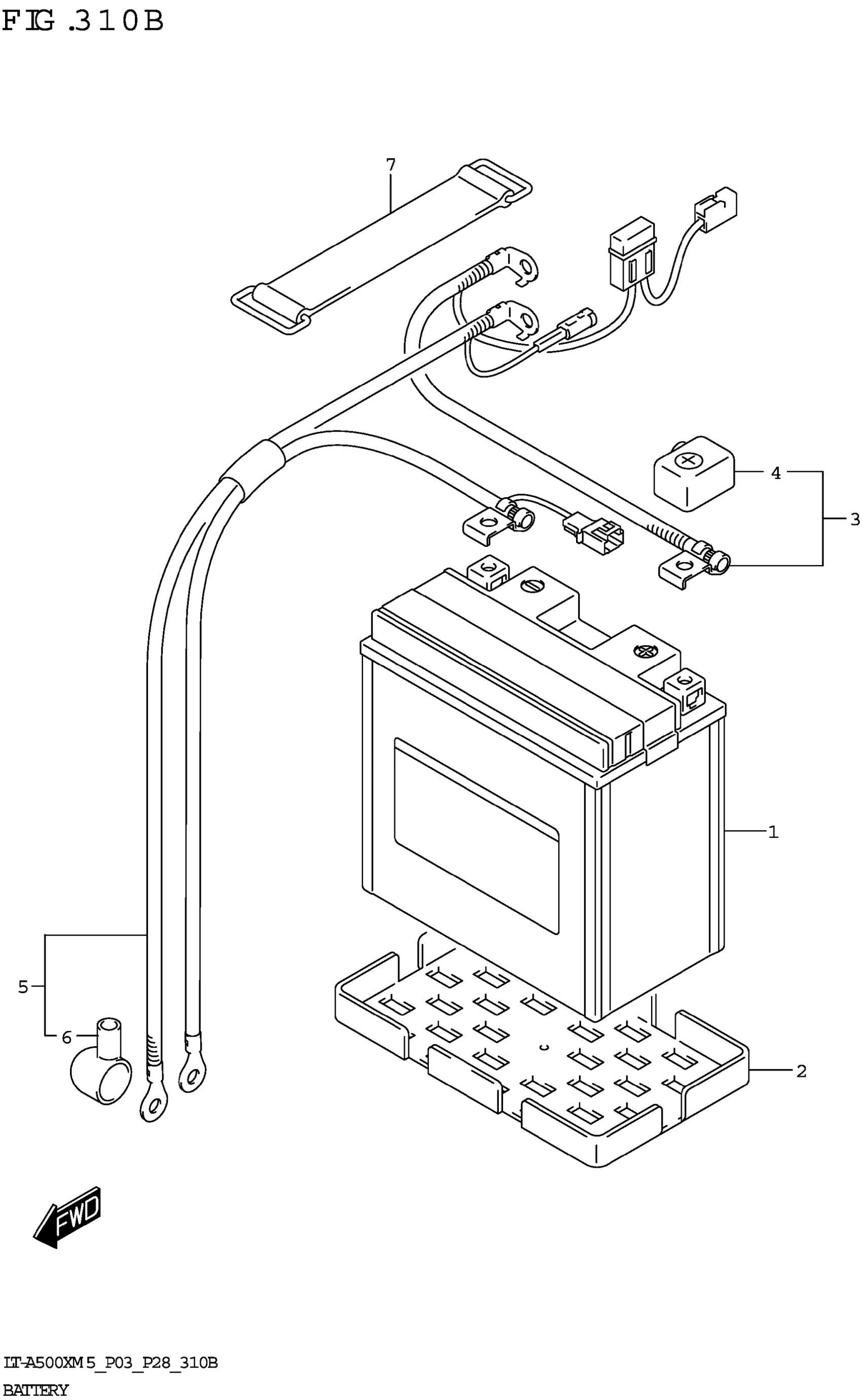 FIG.310B

7

4

3

1

5

6

2

FWD

LT-A500XM5_P03_P28_310B

BATTERY