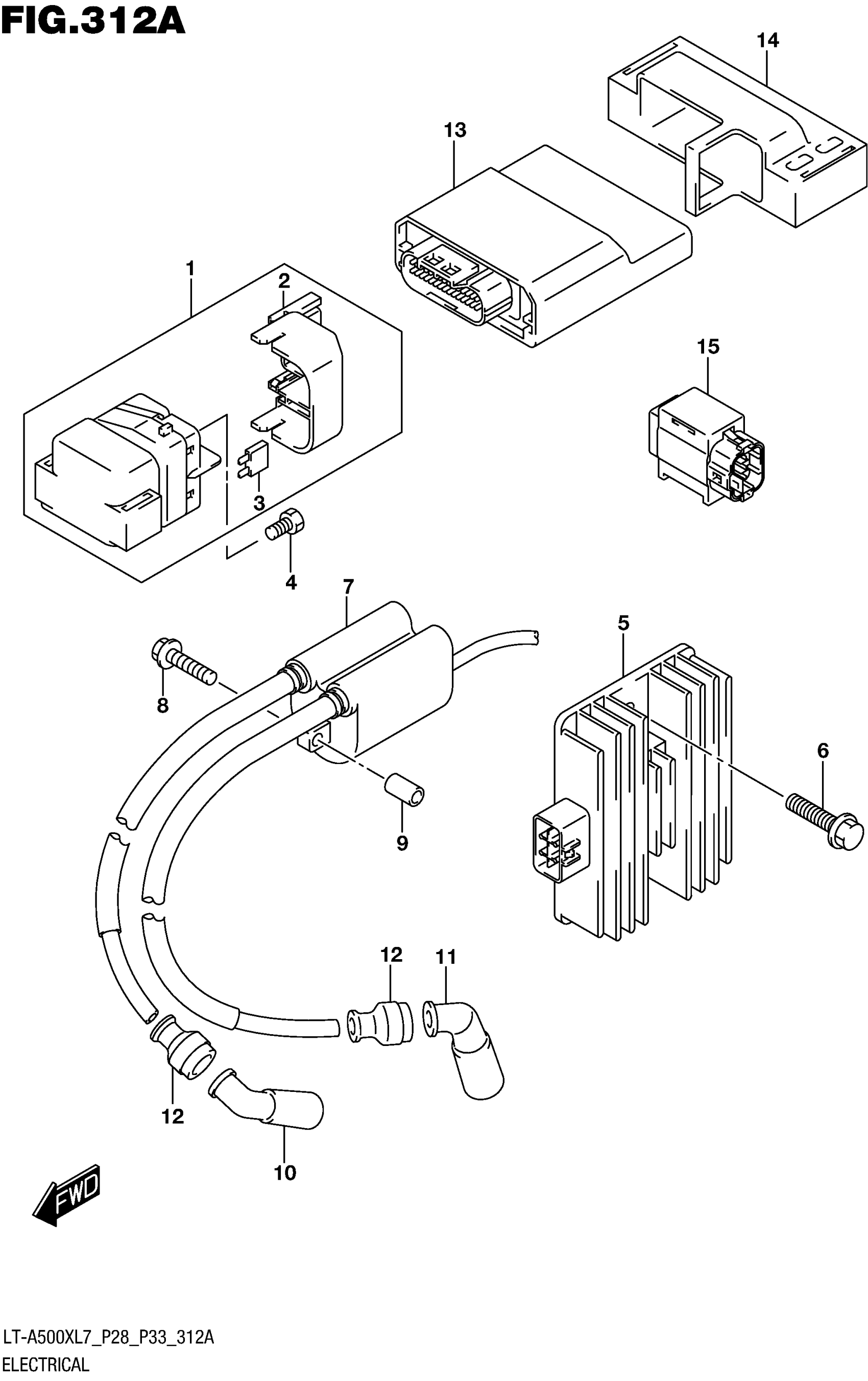 FIG.312A

14

13

1

2

15

3

4

7

5

8

6

9

12

11

12

10

FWD

LT-A500XL7_P28_P33_312A
ELECTRICAL