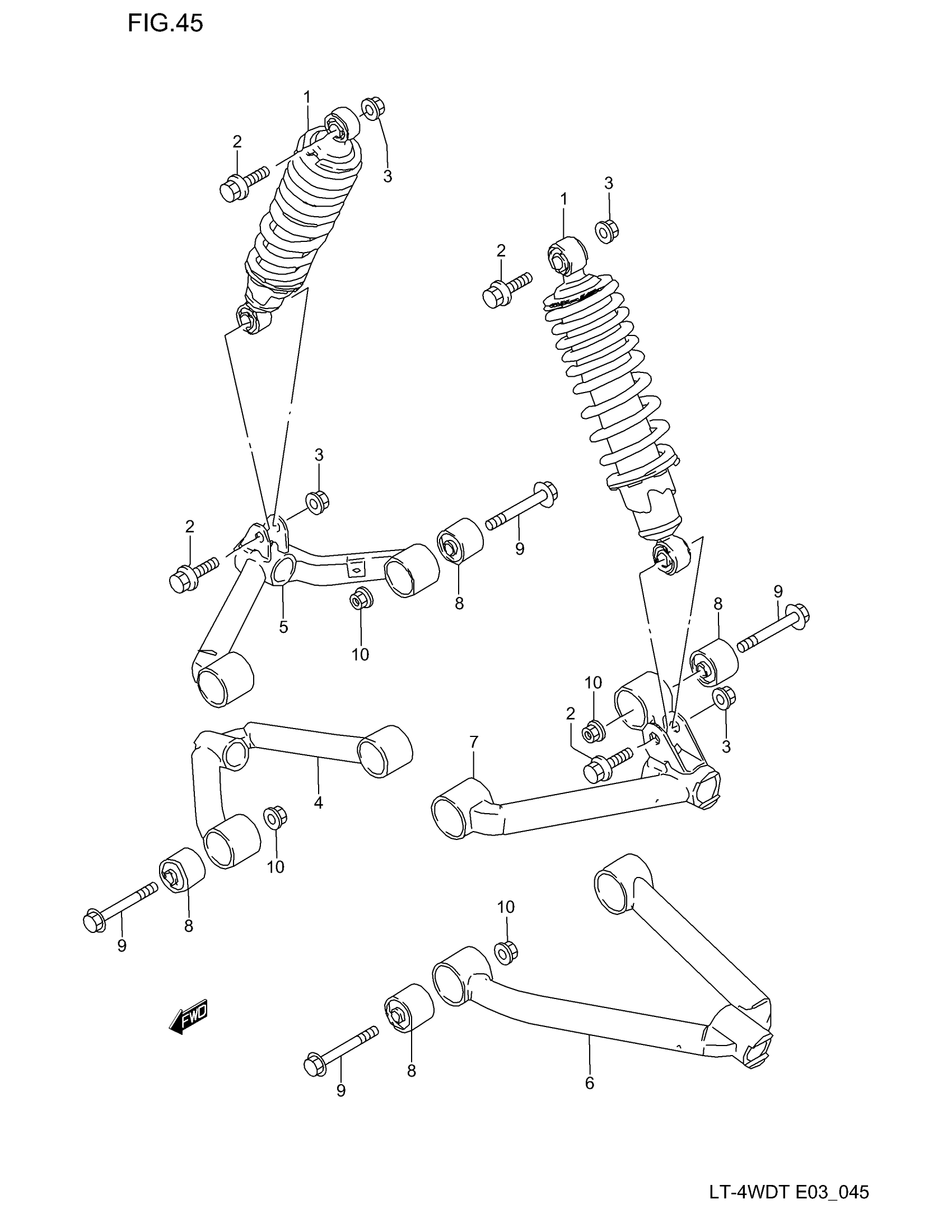 FIG.45

1
2
3
3
1
2
3
2
9
8
5
10
8
9
10
2
3
7
4
10
8
9
10
FWD
8
9
6

LT-4WDT E03_045