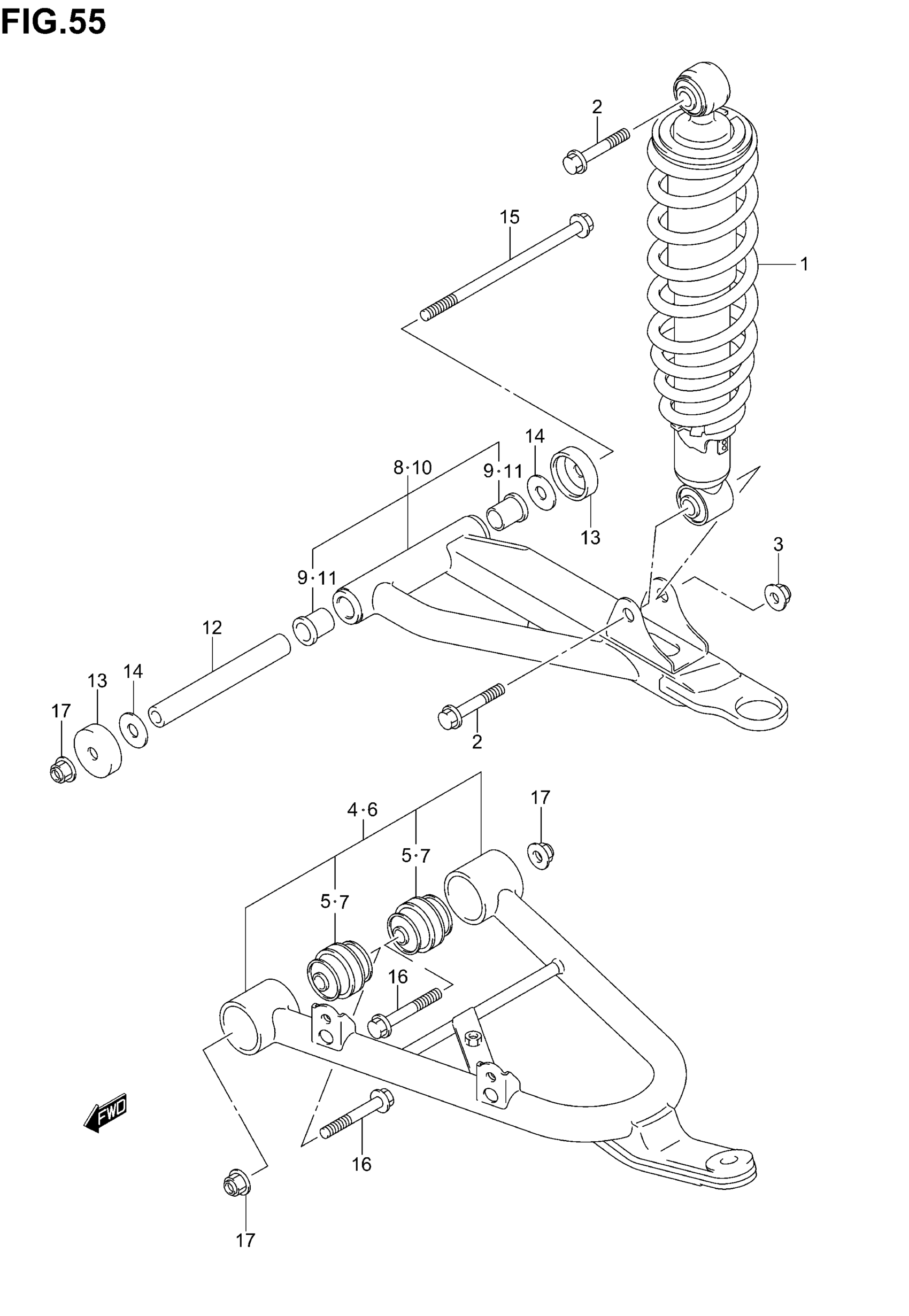 FIG.55

2
15
1
14
8·10
9·11
13
3
9·11
12
13
14
17
2
4·6
17
5·7
5·7
16
FWD
16
17