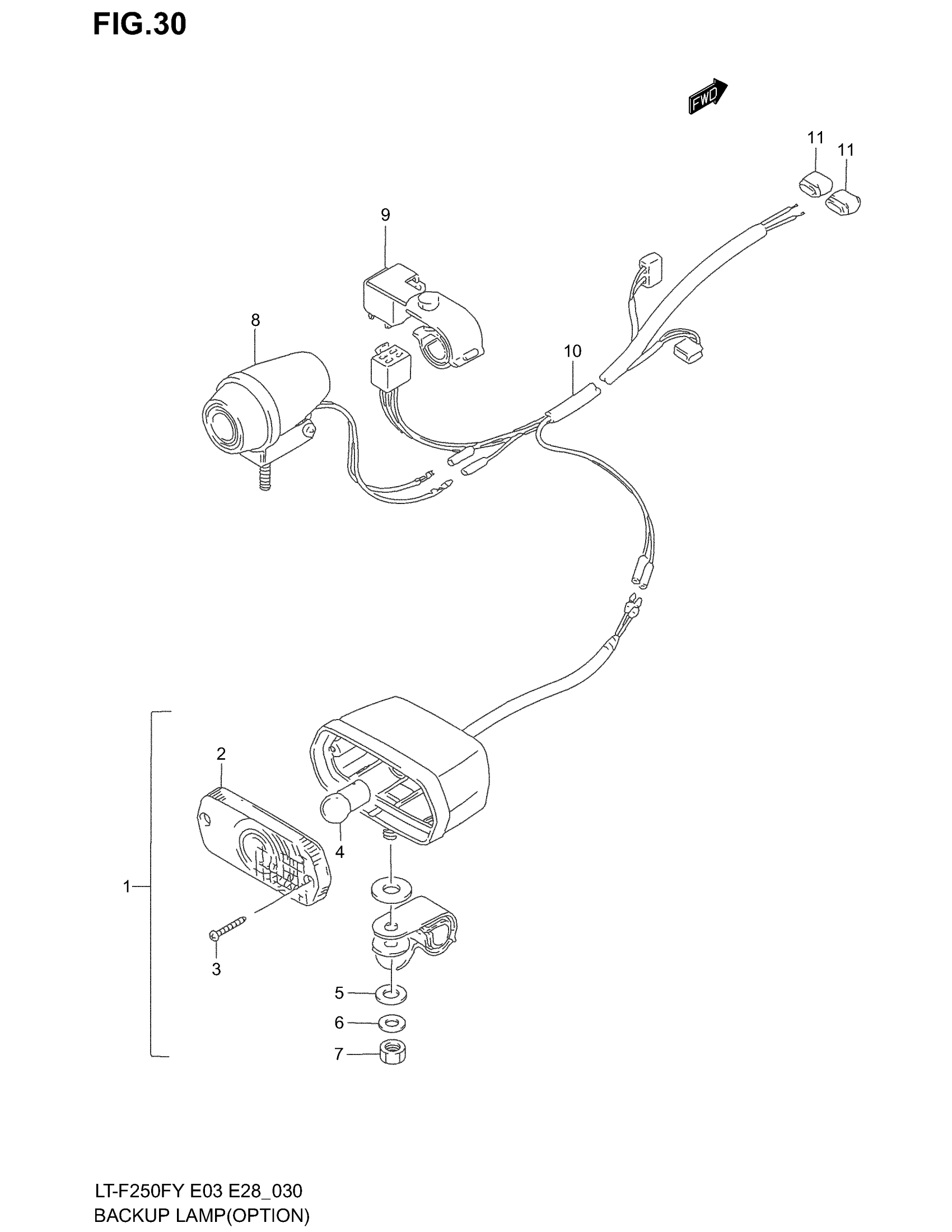 FIG.30

FWD

11
11
9
8
10
2
4
1
3
5
6
7

LT-F250FY E03 E28_030
BACKUP LAMP(OPTION)