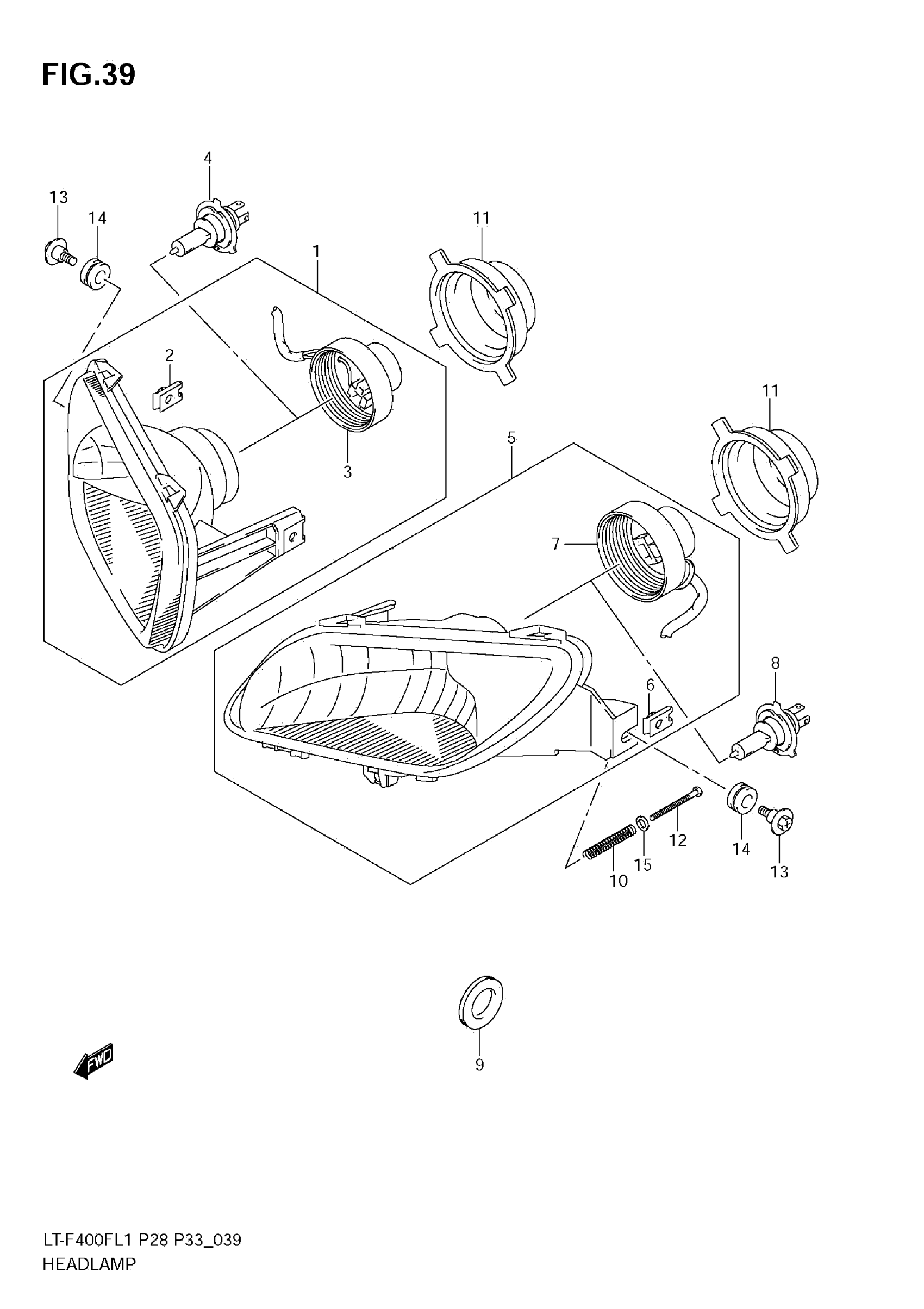 FIG.39

4
13
14
11
1
2
3
5
11
7
8
6
12
14
13
15
10
9

FWD

LT-F400FL1 P28 P33_039
HEADLAMP