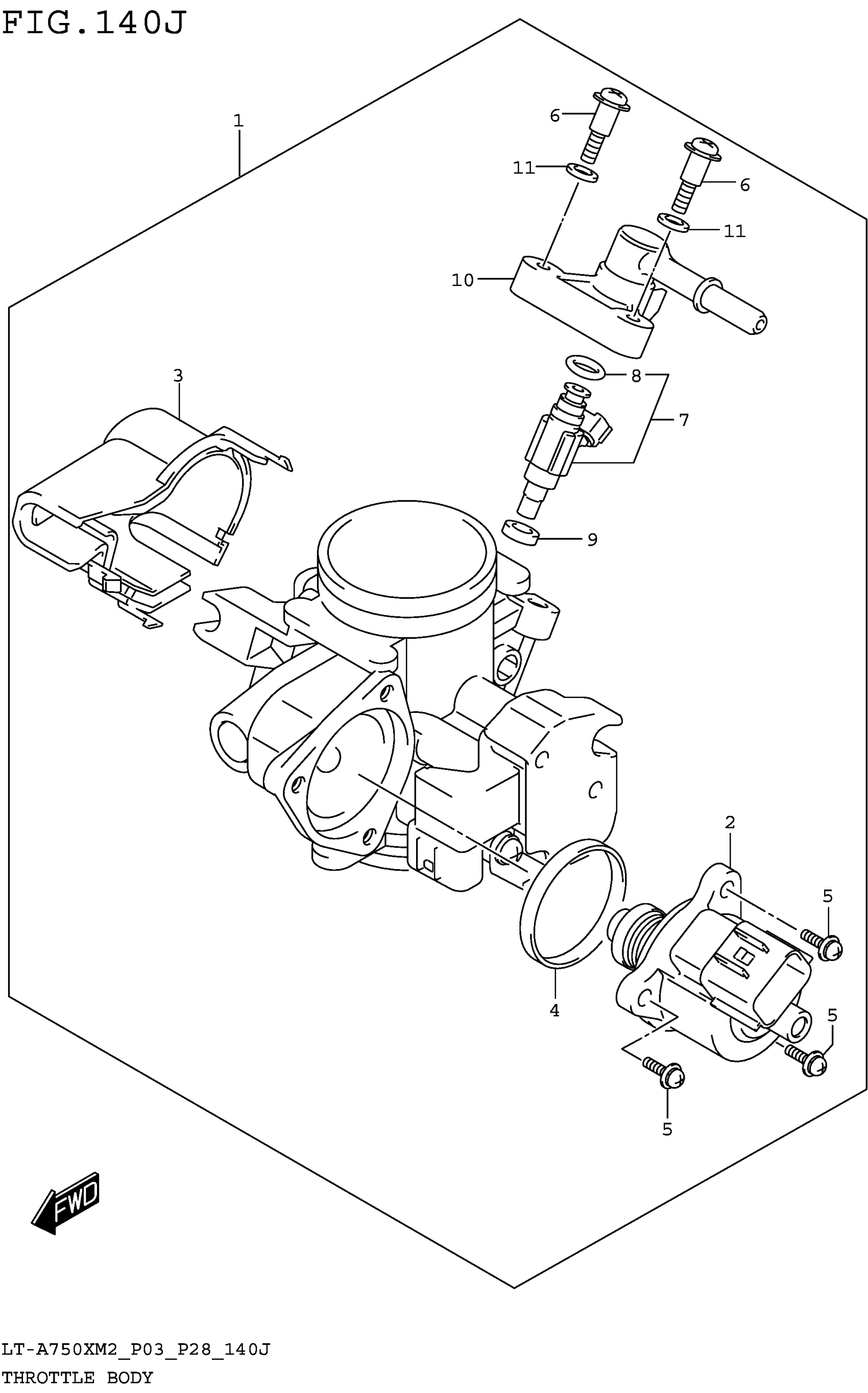 FIG.140J

1
6
11
6
11
10
3
8
7
9
2
5
4
5
5
FWD

LT-A750XM2_P03_P28_140J
THROTTLE BODY