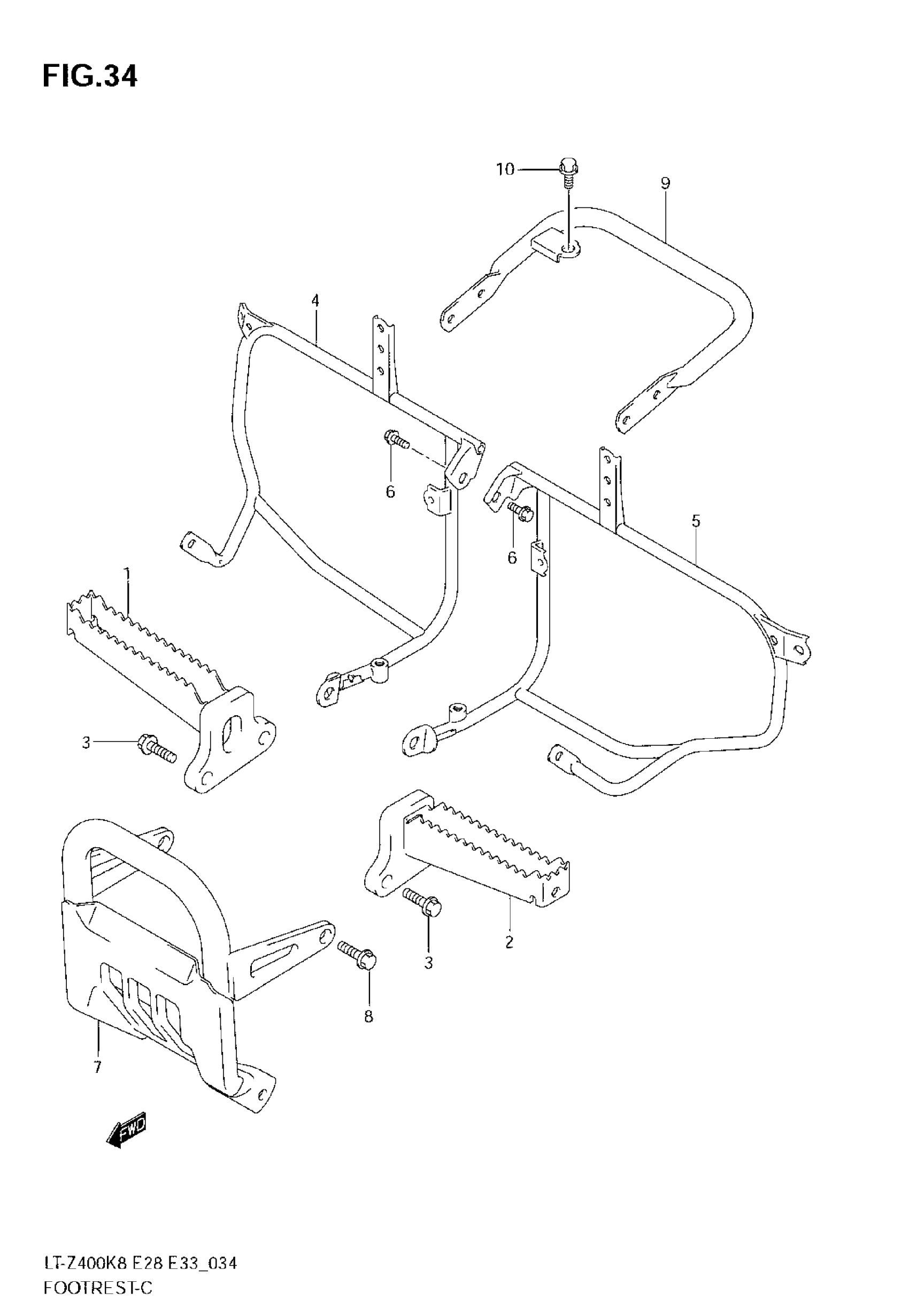 FIG.34

10

9

4

6

6

5

1

3

2

3

8

7

FWD

LT-Z400K8 E28 E33_034
FOOTREST-C