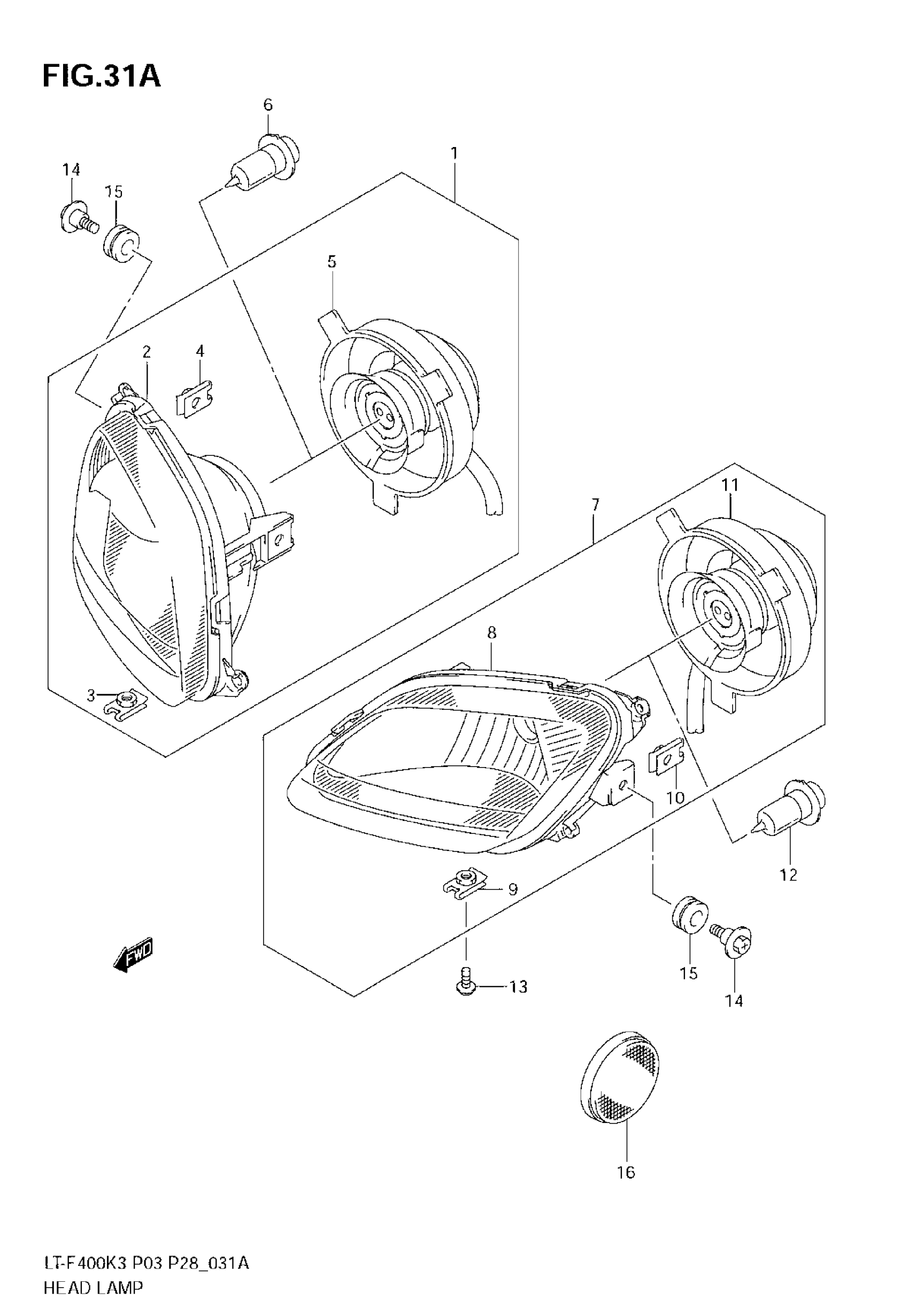 FIG.31A

6

1

14

15

5

2

4

7

11

8

3

10

12

9

FWD

15

14

13

16

LT-F400K3 P03 P28_031A
HEAD LAMP