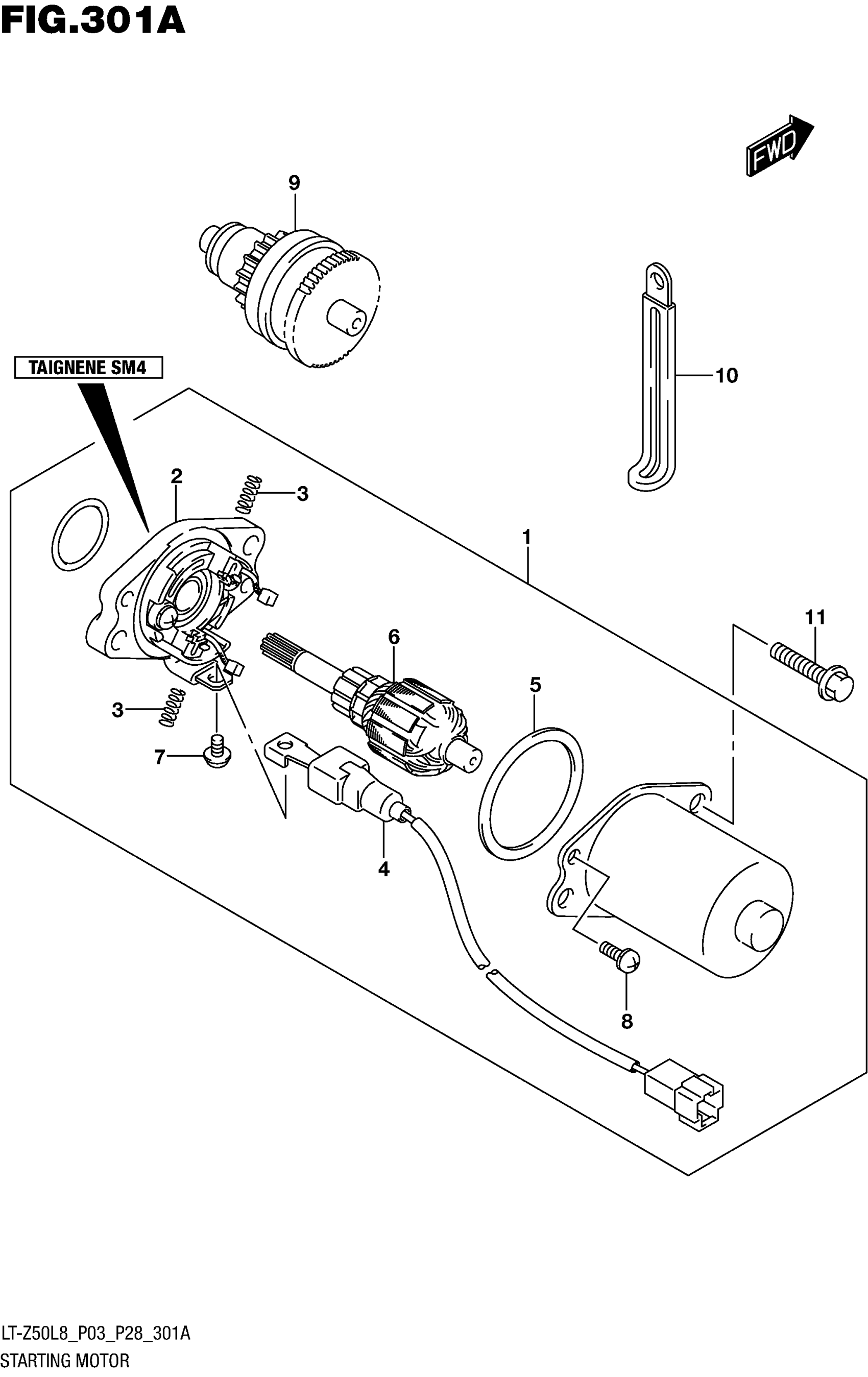 FIG.301A

FWD

9

TAIGNENE SM4

10

2

3

1

11

6

5

3

7

4

8

LT-Z50L8_P03_P28_301A
STARTING MOTOR