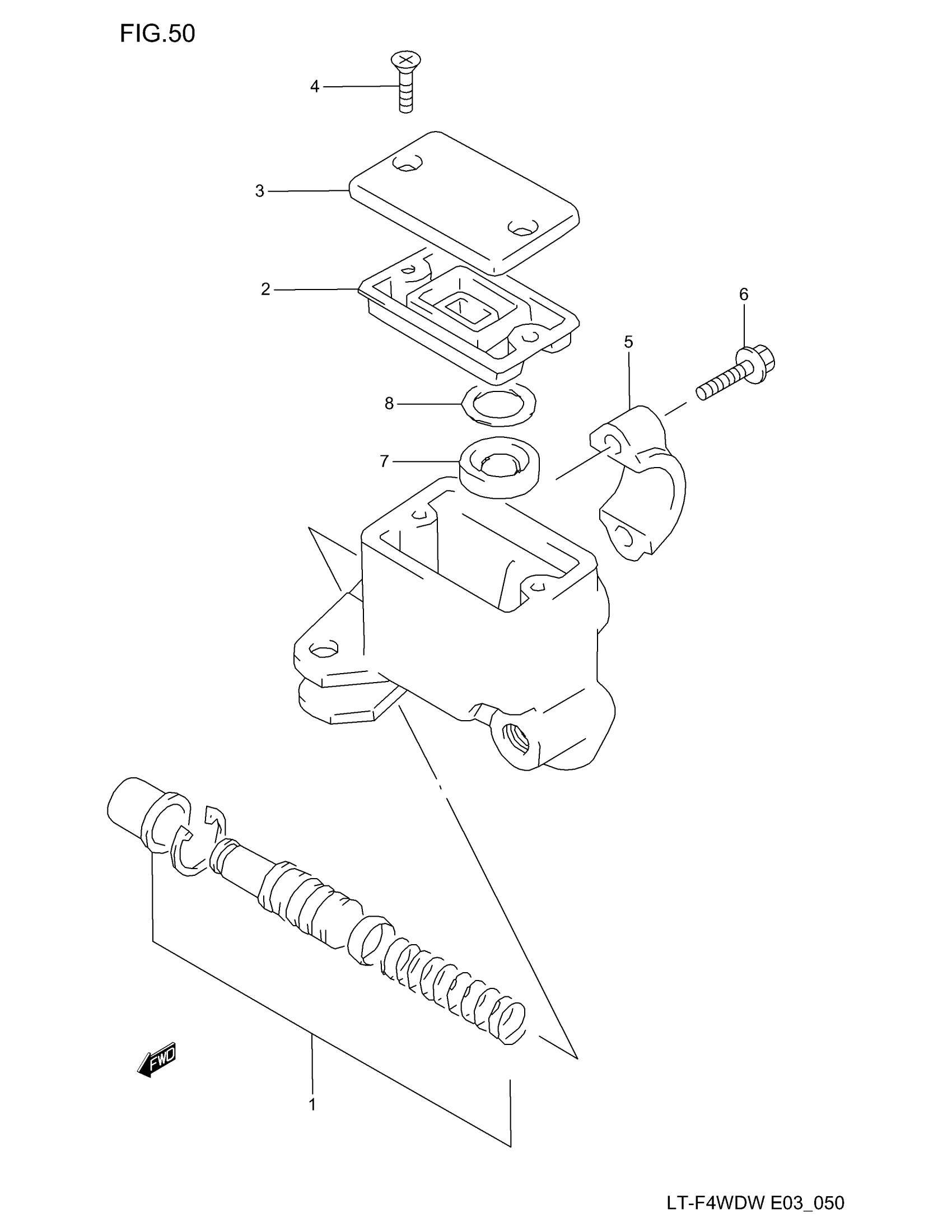 FIG.50

4

3

2

6

5

8

7

FWD

1

LT-F4WDW E03_050