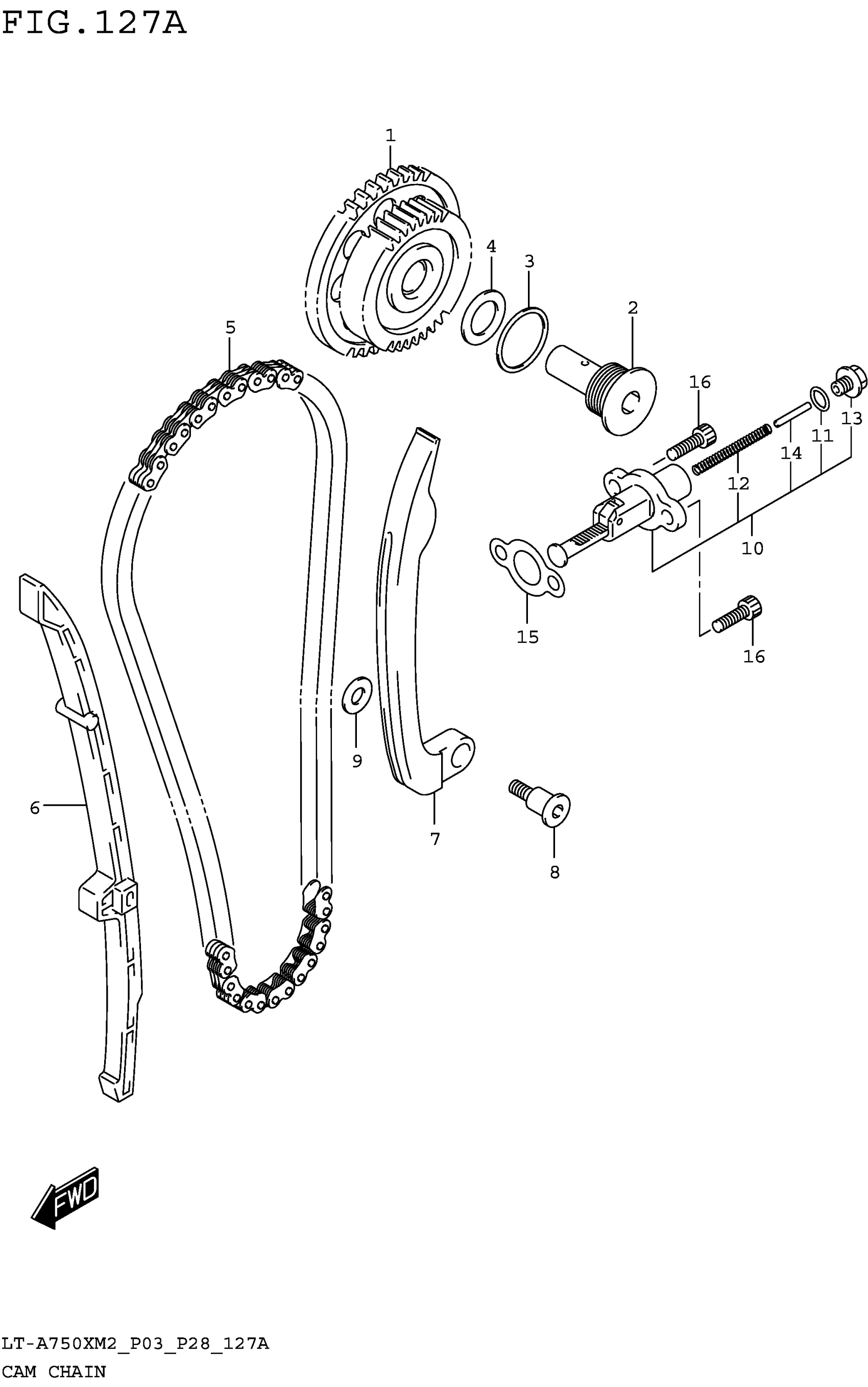 FIG.127A

1
4
3
2
5
16
13
11
14
12
10
15
16
9
6
7
8

FWD

LT-A750XM2_P03_P28_127A
CAM CHAIN