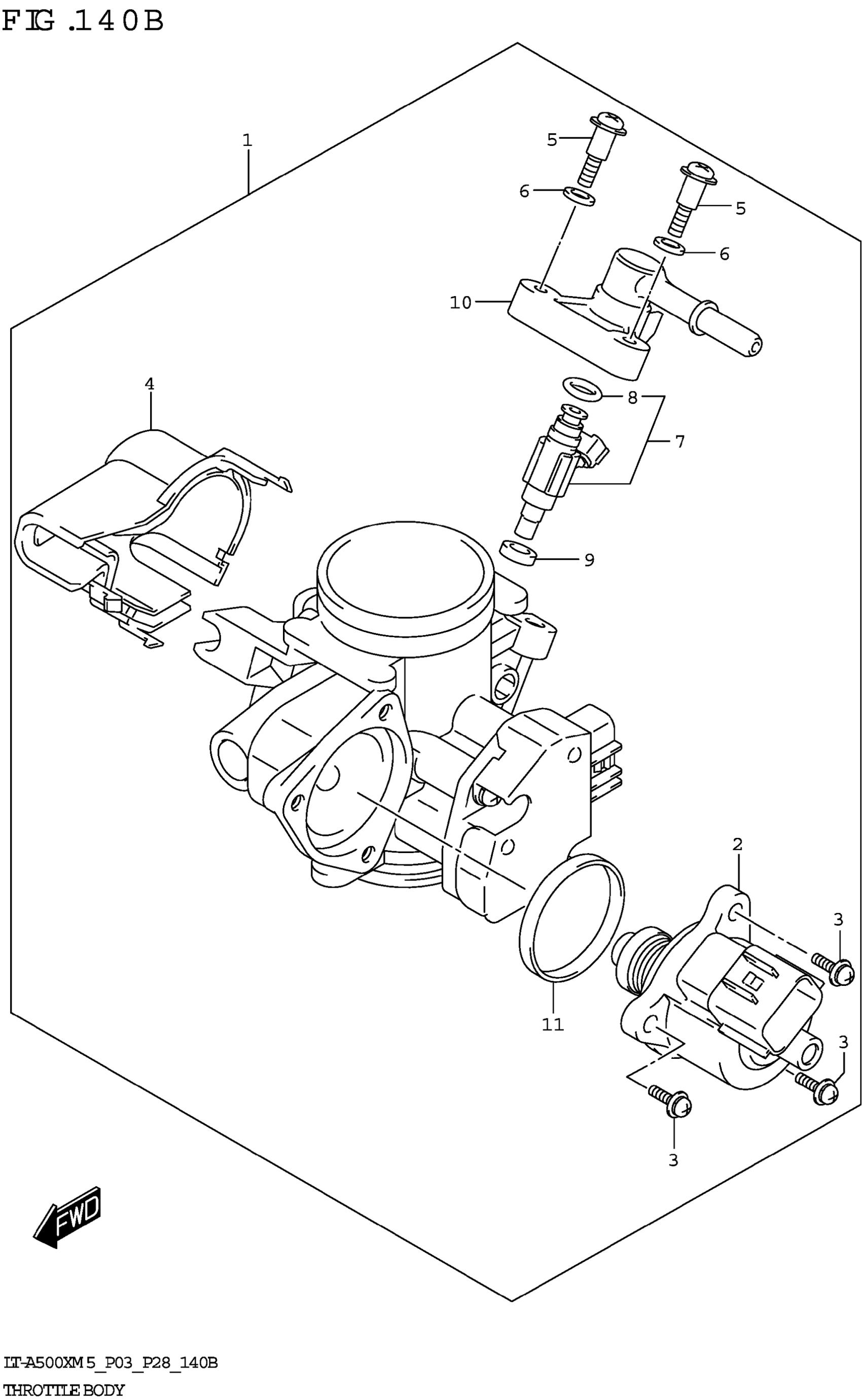 FIG.140B

1
5
6
5
6
10
4
8
7
9
2
3
11
3
3

FWD

LT-A500XM5_P03_P28_140B
THROTTLE BODY