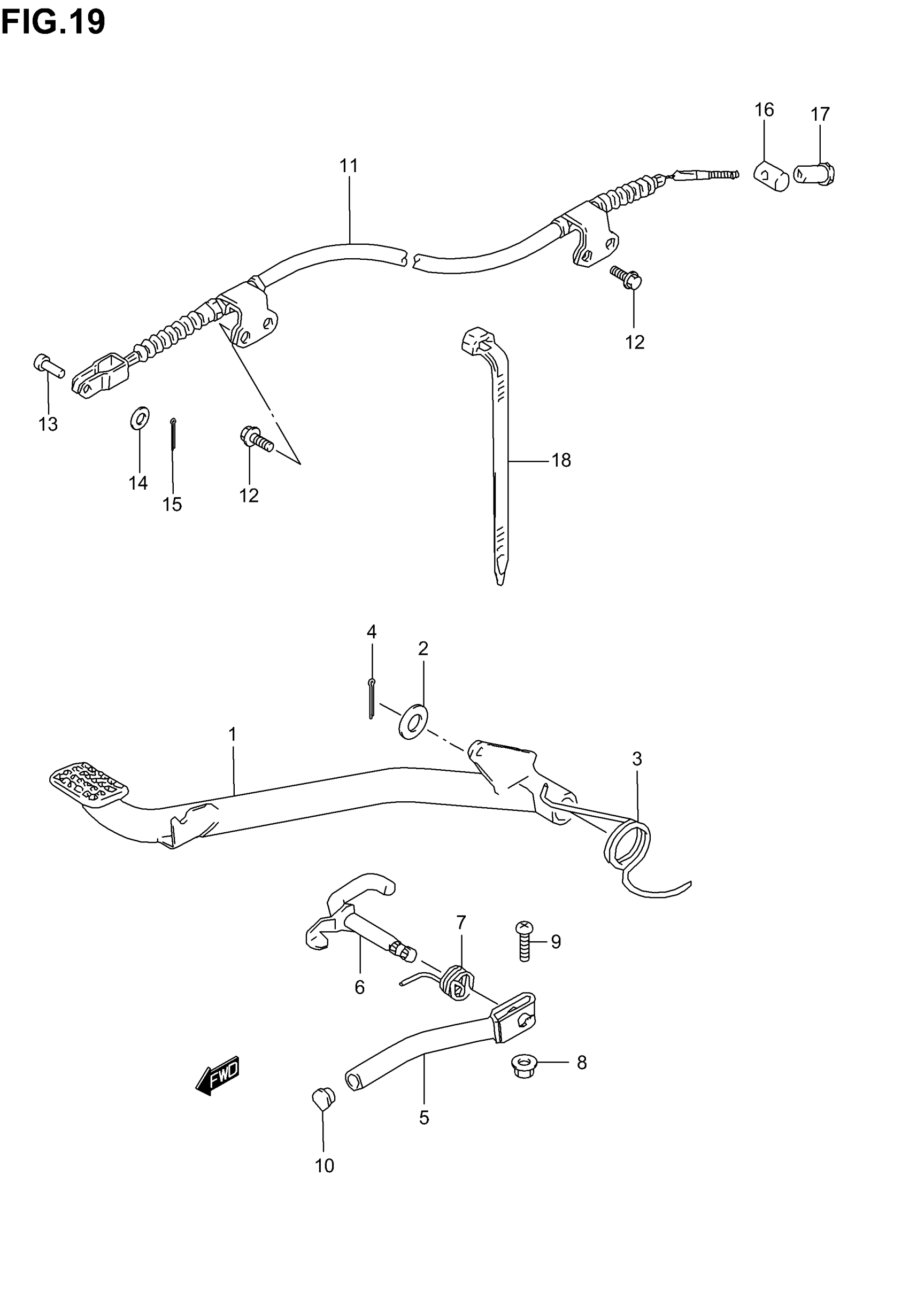 FIG.19

16
17
11
12
13
14
15
12
18
4
2
1
3
7
9
6
8
FWD
5
10