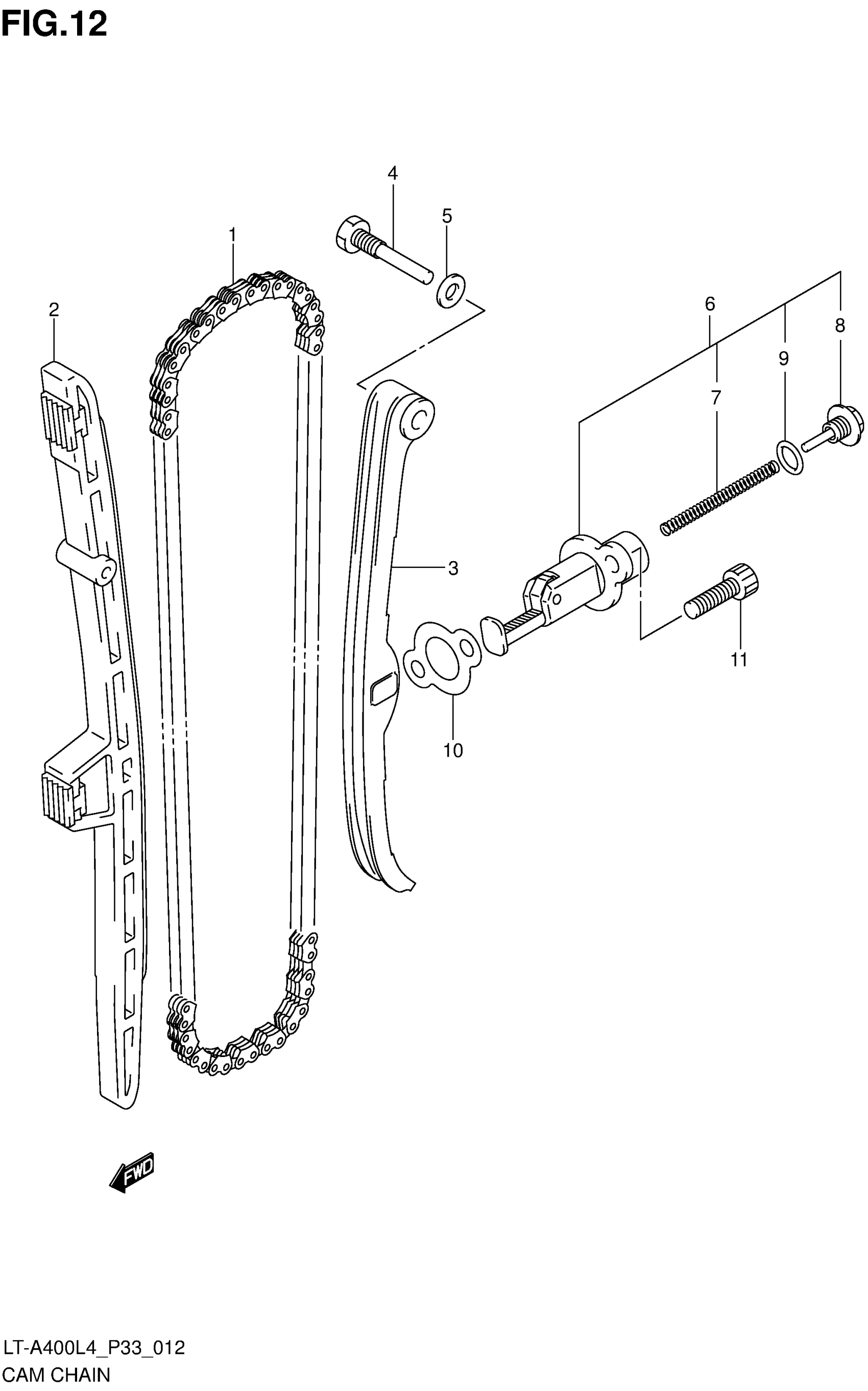 FIG.12

4

5

1

2

6

8

9

7

3

11

10

FWD

LT-A400L4_P33_012

CAM CHAIN