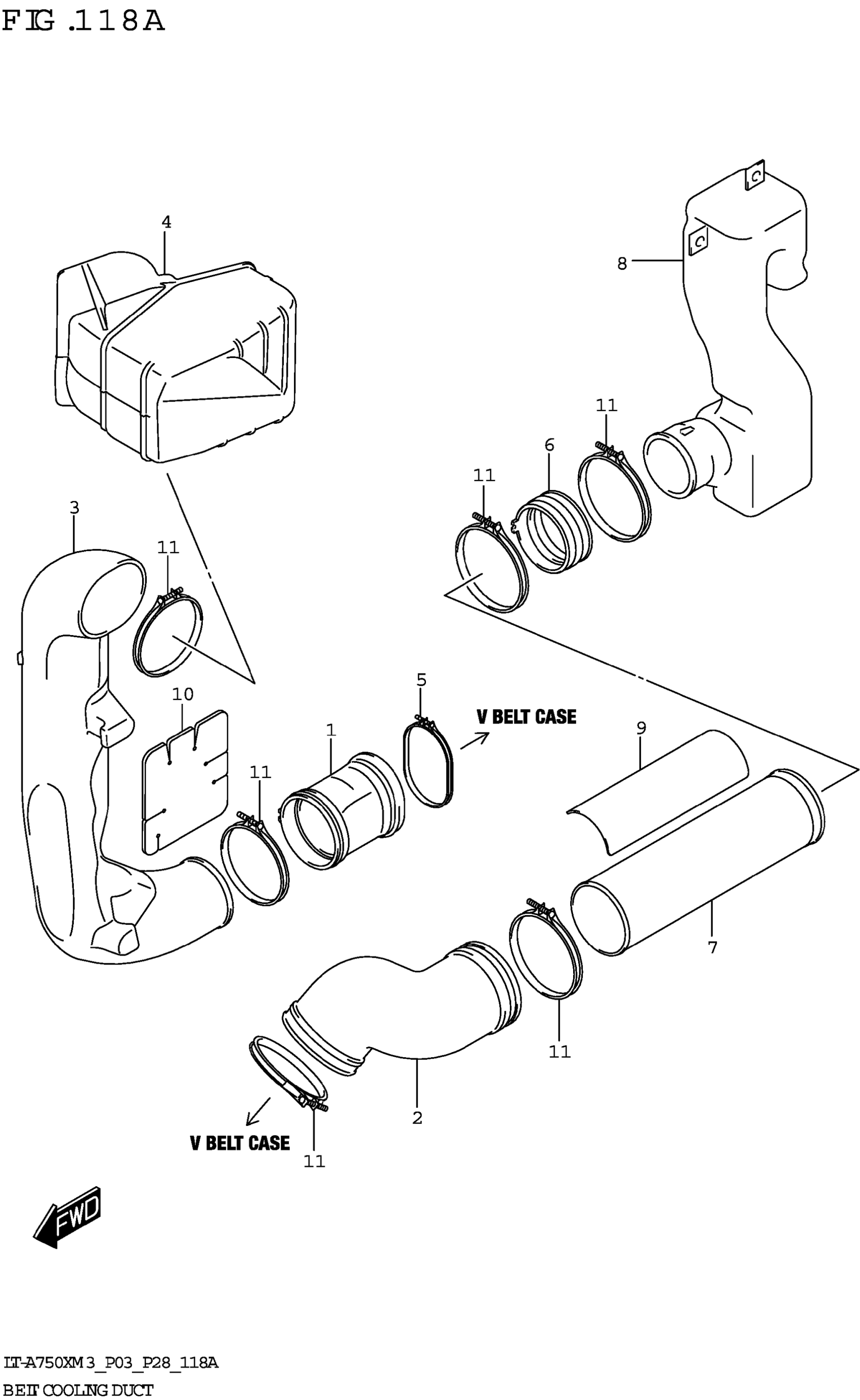 FIG.118A

4

C

C

8

11

6

11

3

11

10

5

V BELT CASE

1

9

11

7

11

2

V BELT CASE

11

FWD

LT-A750XM3_P03_P28_118A

BELT COOLING DUCT