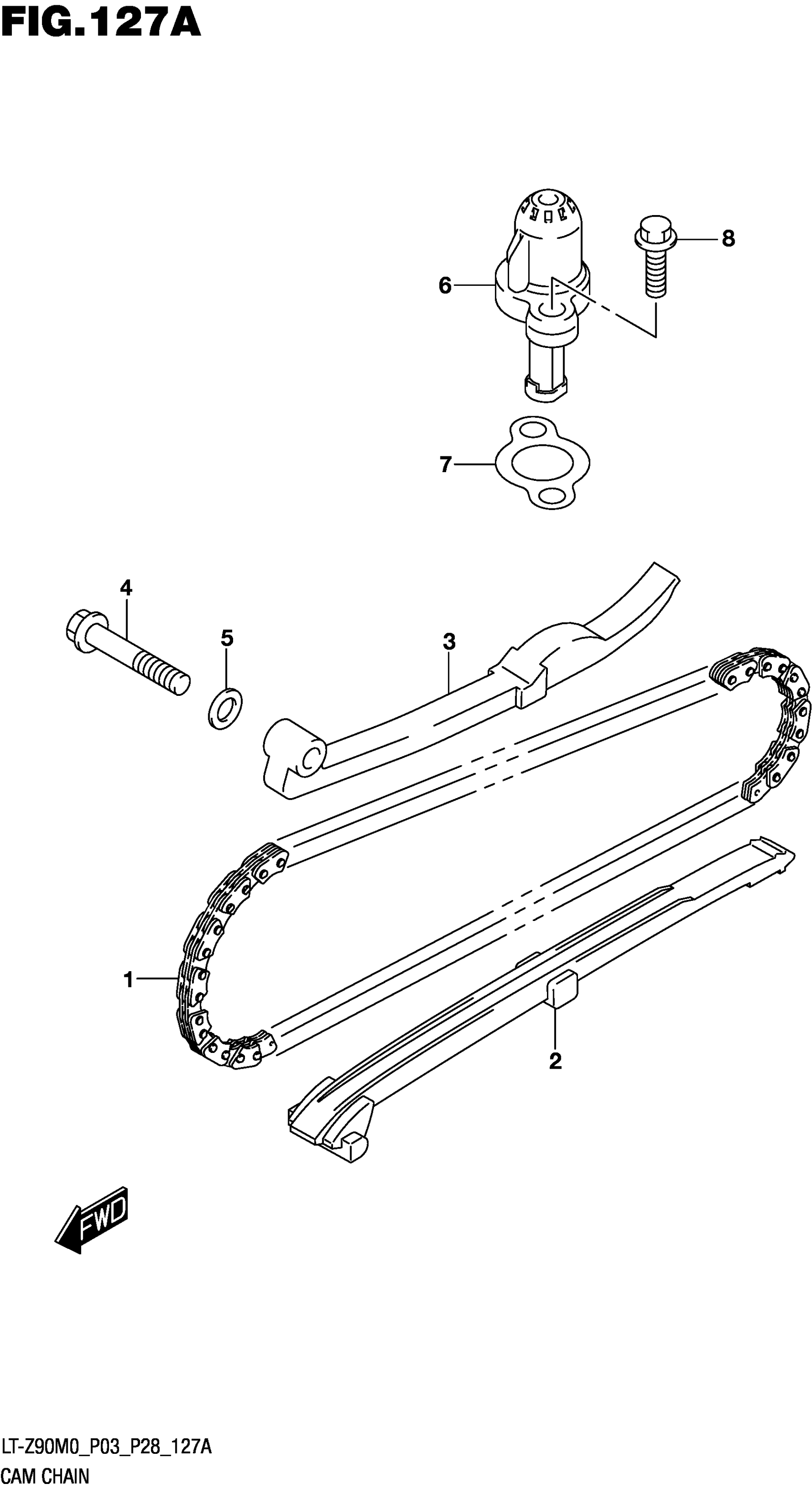 FIG.127A

8

6

7

4

5

3

1

2

FWD

LT-Z90M0_P03_P28_127A
CAM CHAIN