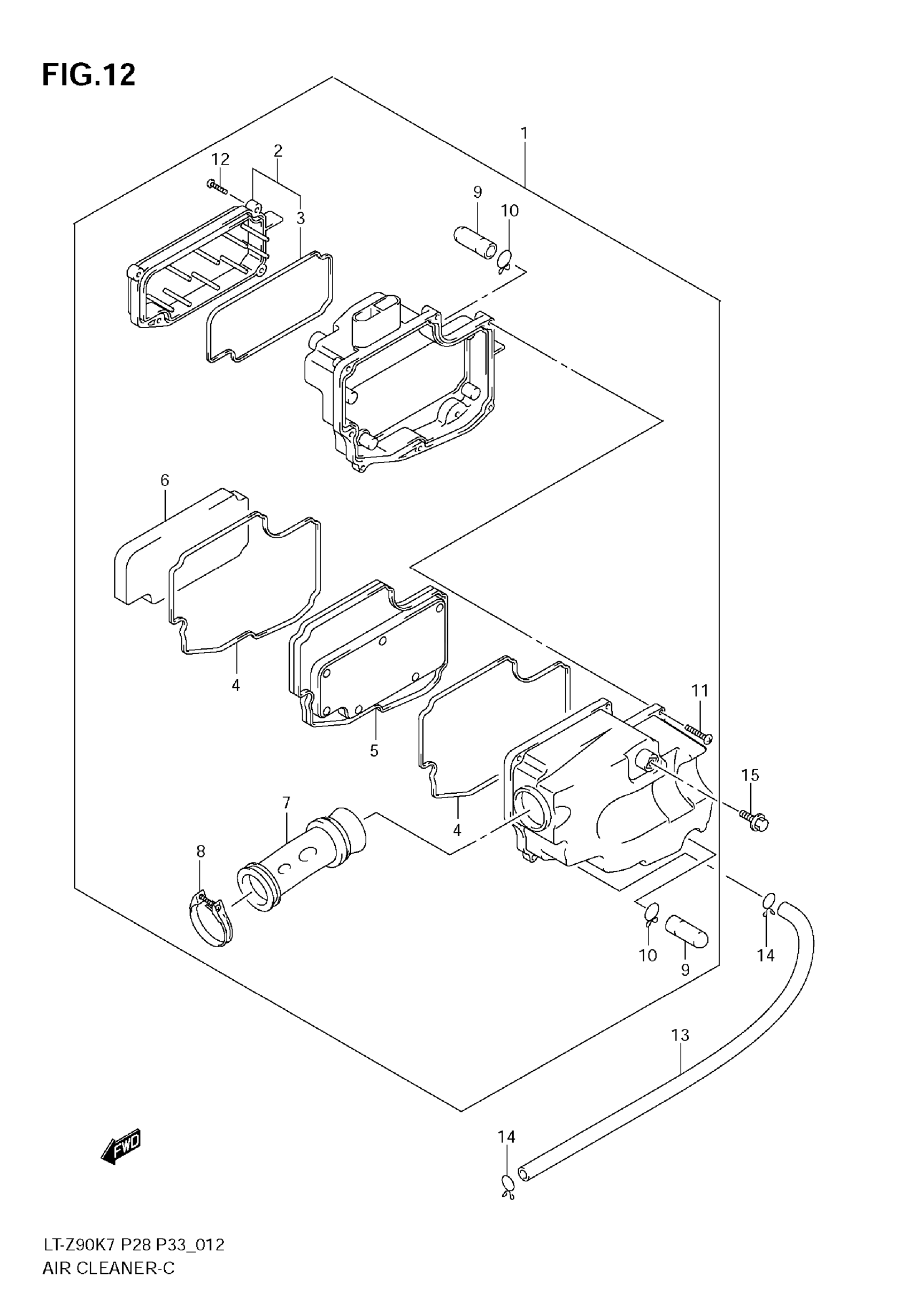 FIG.12

1
12
2
3
9
10
6
4
5
11
15
7
4
8
10
9
14
13
14
FWD

LT-Z90K7 P28 P33_012
AIR CLEANER-C