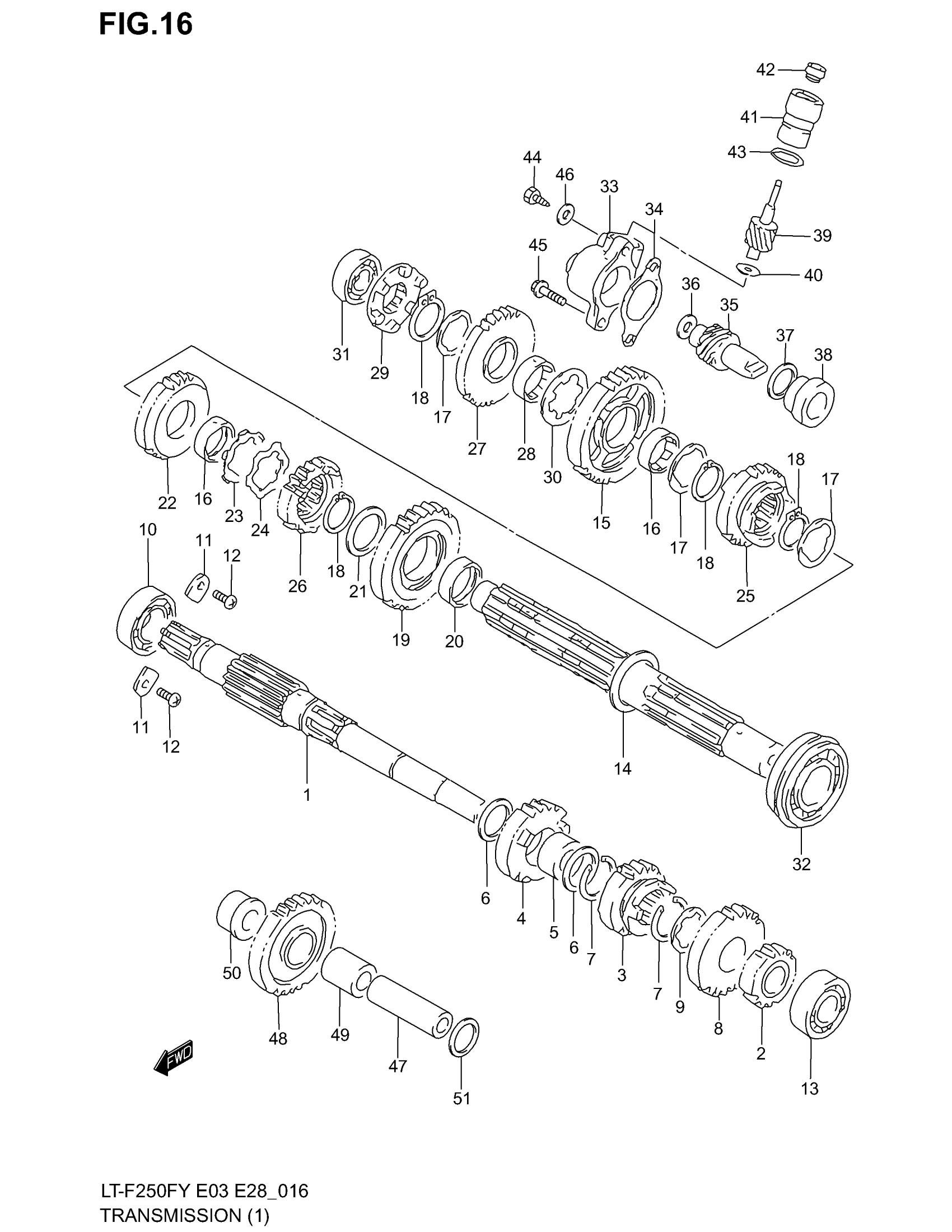 FIG.16

42
41
43
44
46
33
34
39
45
40
36
35
37
38
31
29
18
17
27
28
30
15
16
17
18
18
17
25
22
16
23
24
26
18
21
19
20
10
11
12
11
12
1
14
32
6
4
5
6
7
3
7
9
8
2
13
50
48
49
47
51
FWD

LT-F250FY E03 E28_016
TRANSMISSION (1)