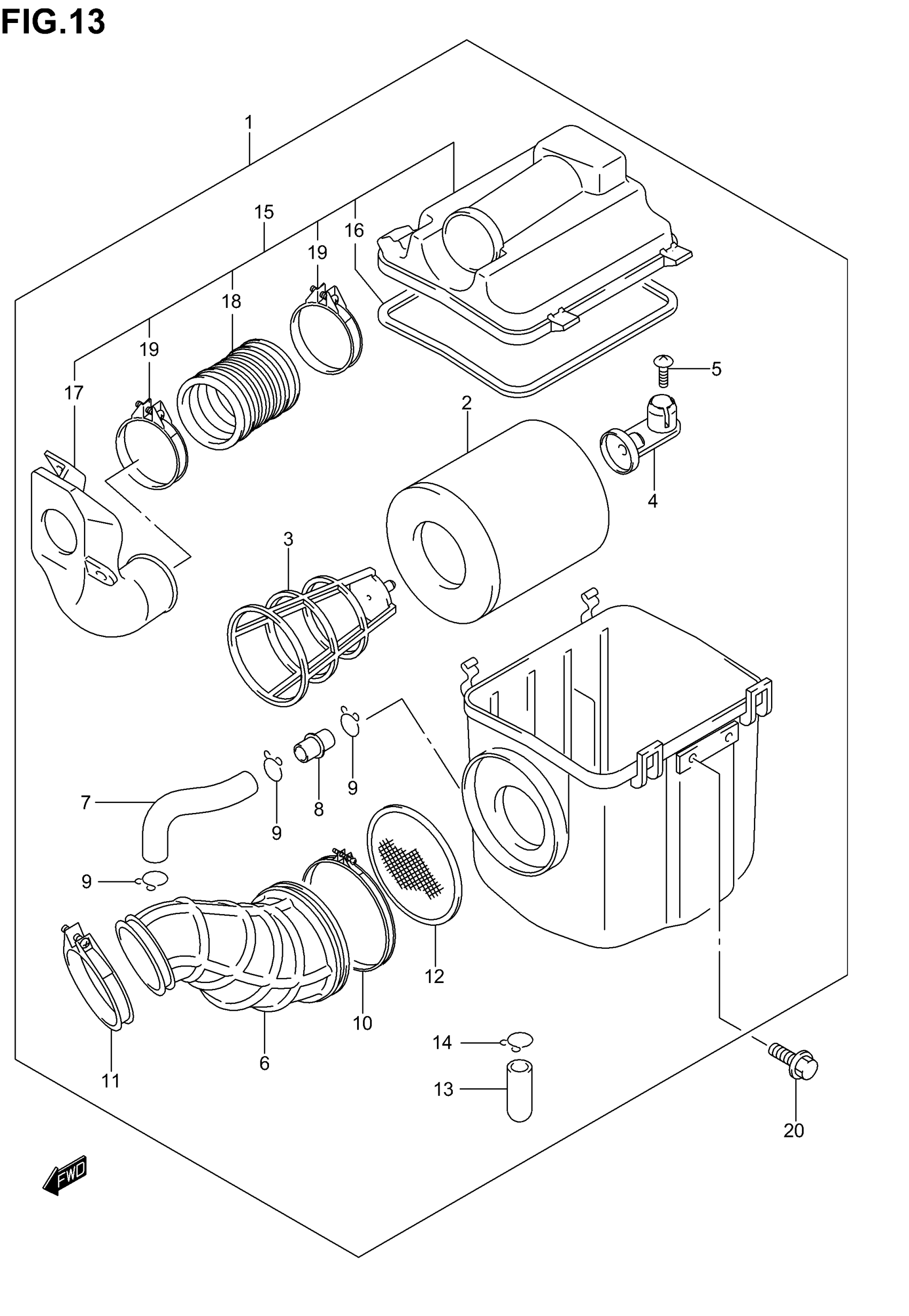 FIG.13

1

15

16

19

18

19

17

5

2

4

3

7

9

8

9

9

12

10

6

11

14

13

20

FWD