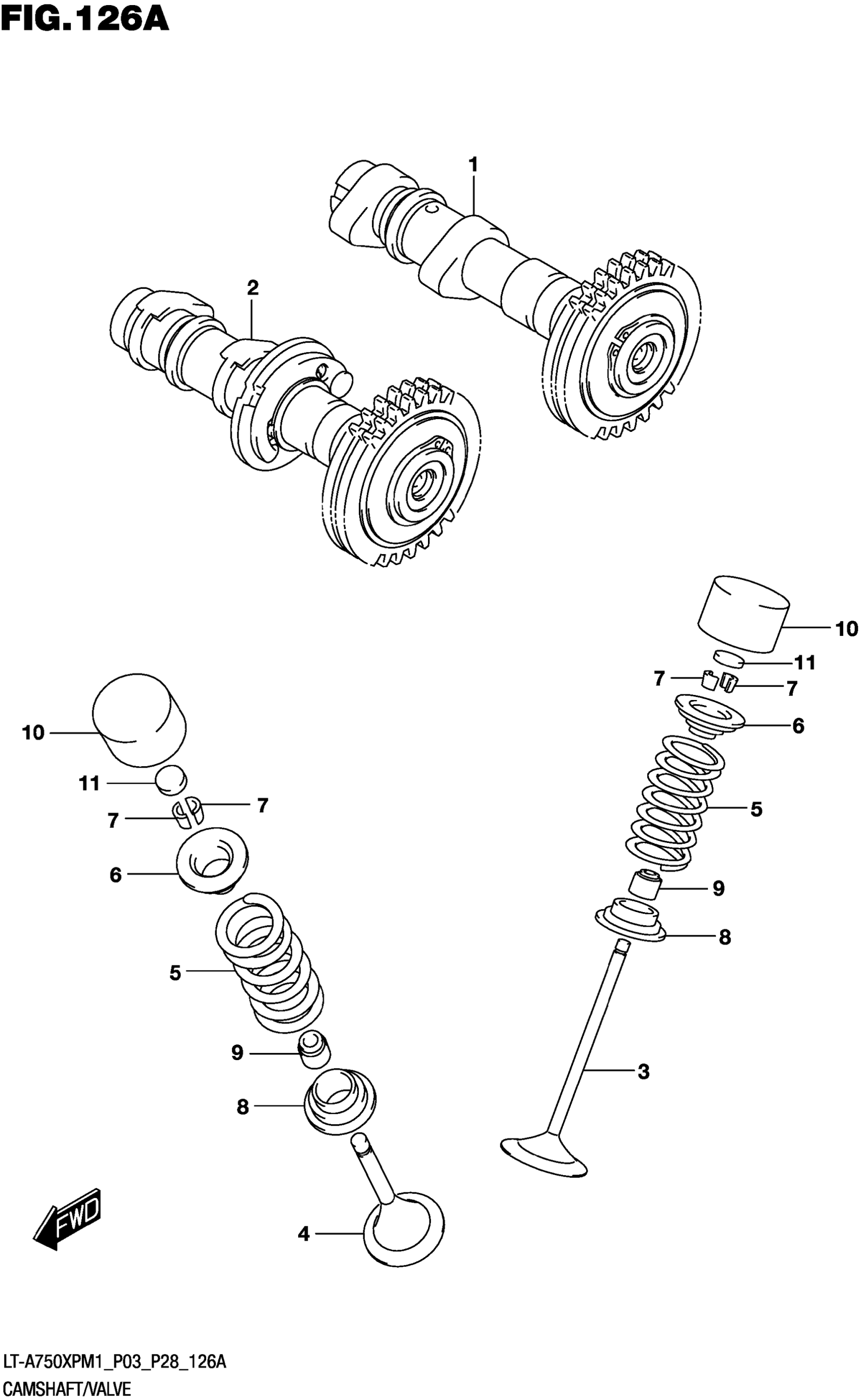 FIG.126A

1

2

10

11

7

7

6

5

9

8

3

10

11

7

7

6

5

9

8

4

FWD

LT-A750XPM1_P03_P28_126A
CAMSHAFT/VALVE