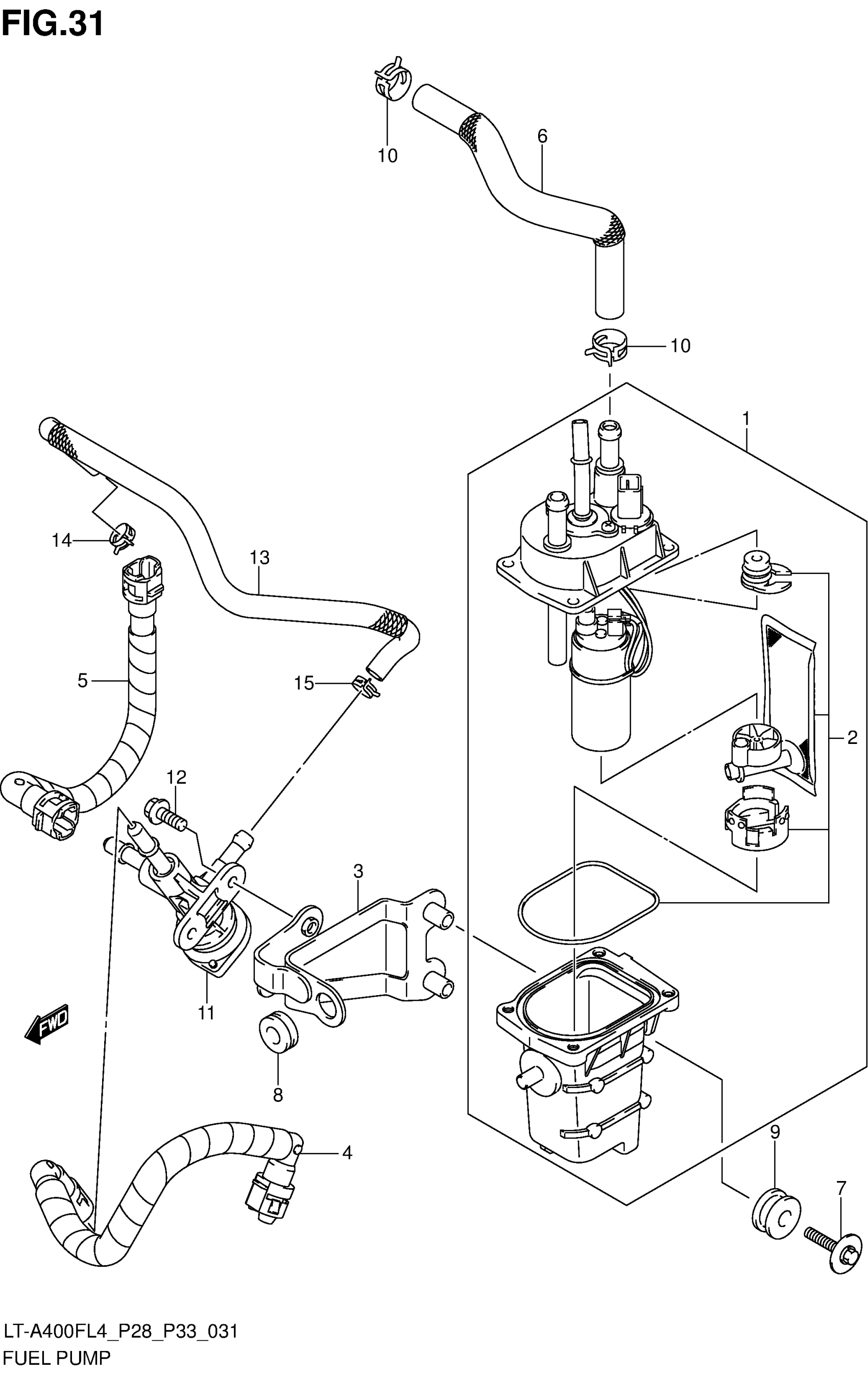 FIG.31

10
6
10
1
14
13
5
15
2
12
3
11
FWD
8
4
9
7

LT-A400FL4_P28_P33_031
FUEL PUMP