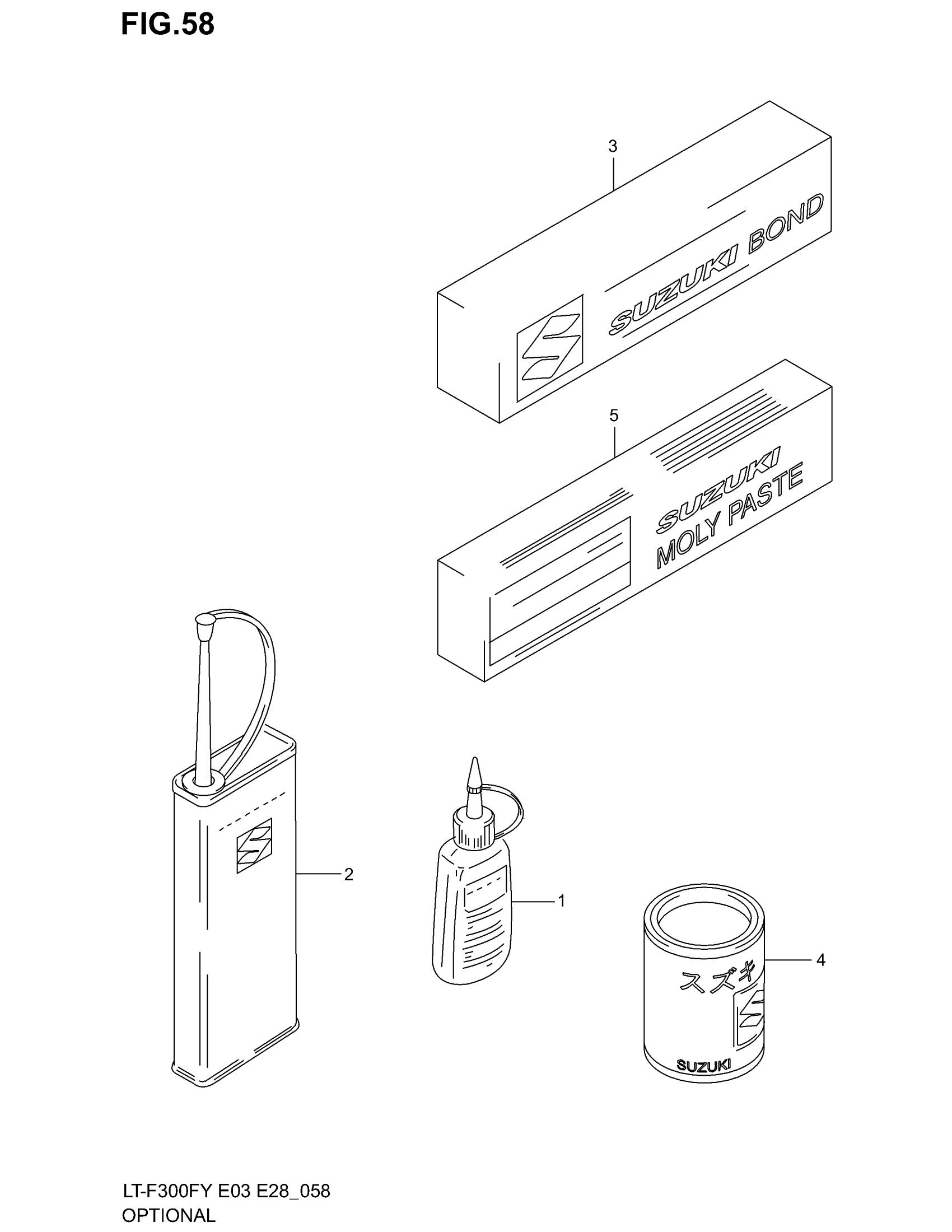 FIG.58

3

SUZUKI BOND

5

SUZUKI MOLY PASTE

2

1

4

スズキ

SUZUKI

LT-F300FY E03 E28_058
OPTIONAL