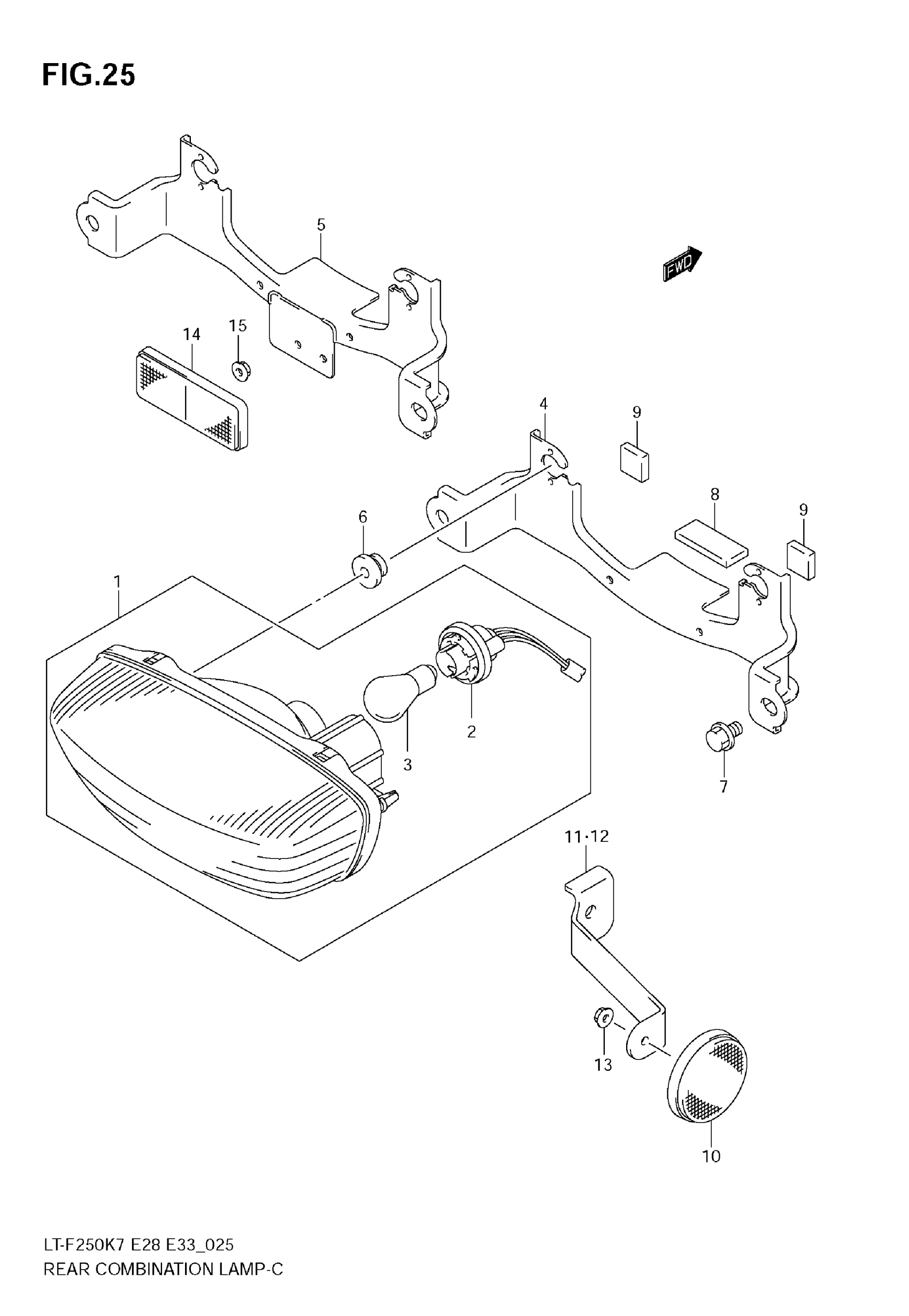 FIG.25

5

FWD

14

15

4

9

8

9

6

1

2

3

7

11·12

13

10

LT-F250K7 E28 E33_025
REAR COMBINATION LAMP-C