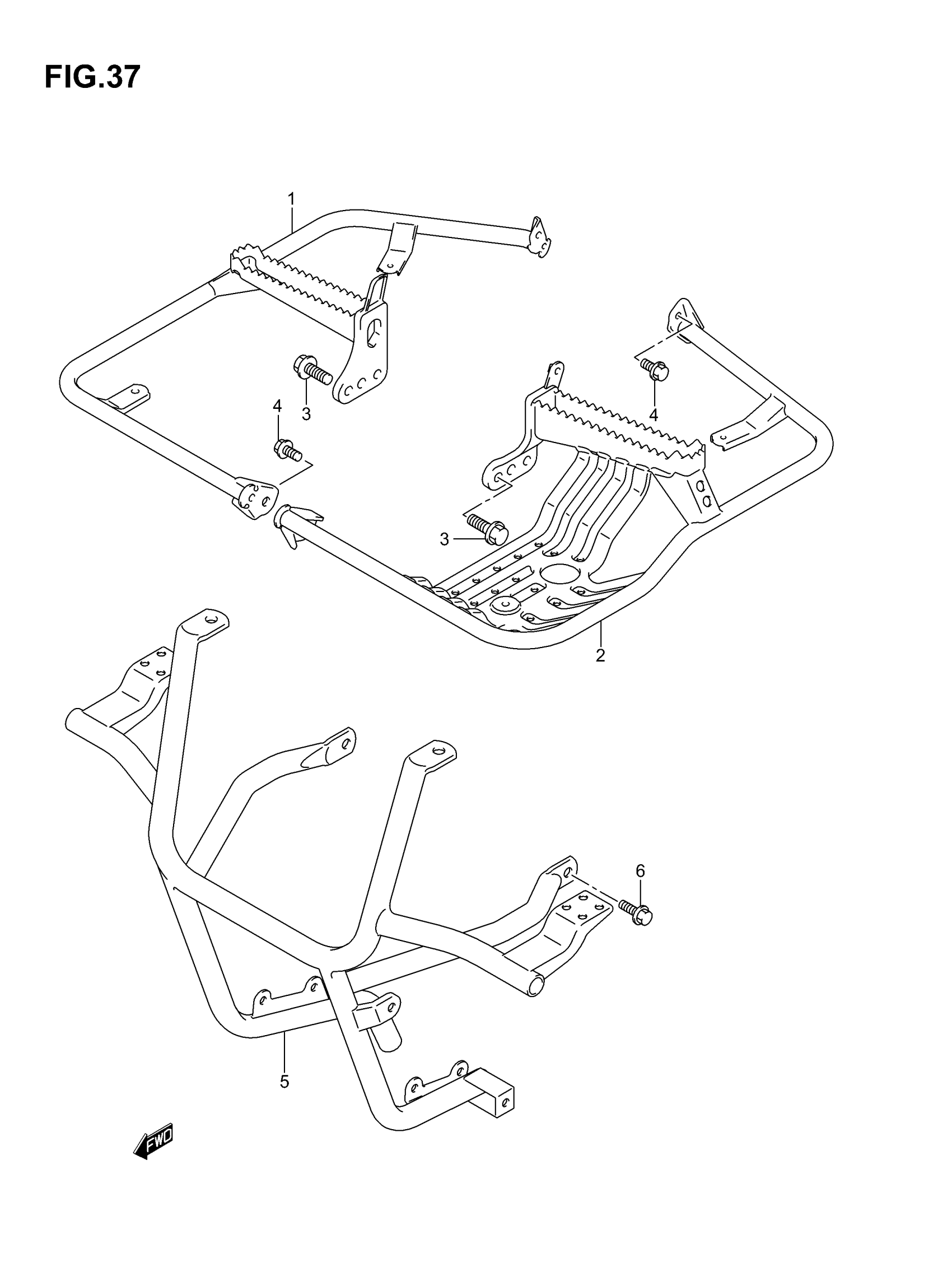 FIG.37

1

3

4

4

3

2

6

5

FWD