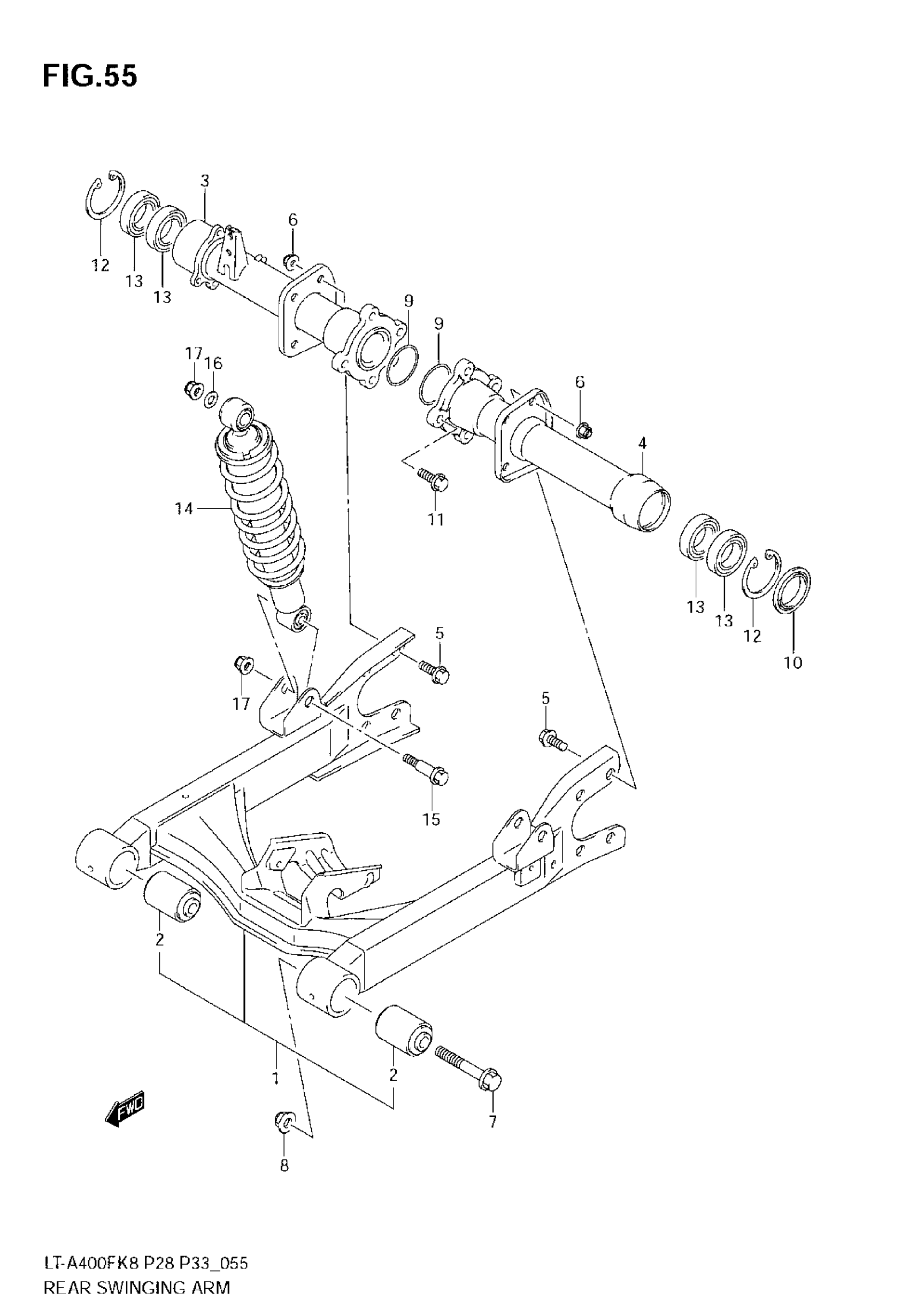 FIG.55

3
6
12
13
13
9
9
17
16
6
4
14
11
13
13
12
10
5
17
5
15
2
1
2
7
FWD
8

LT-A400FK8 P28 P33_055
REAR SWINGING ARM