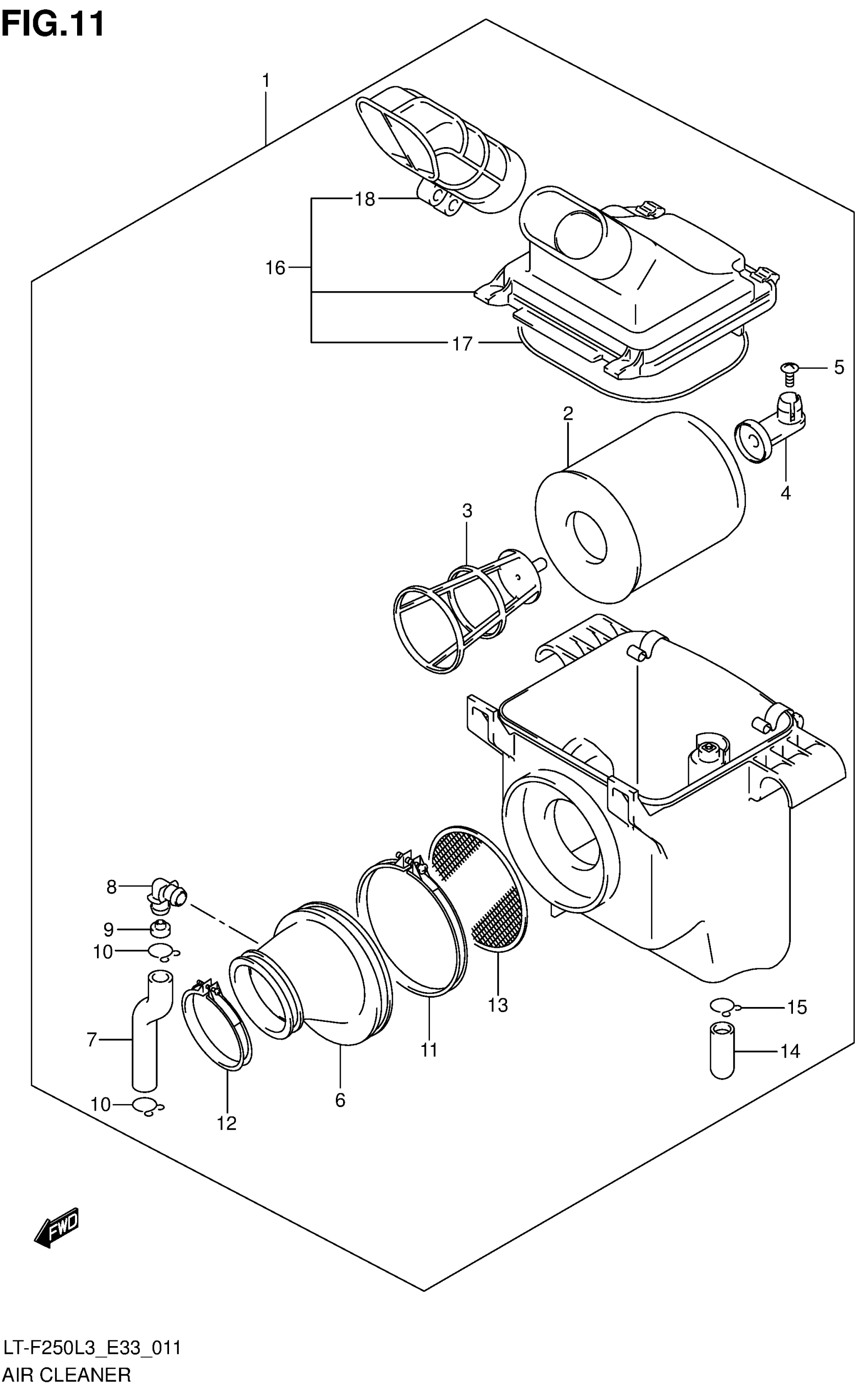 FIG.11

1
18
16
17
5
2
4
3
8
9
10
7
10
12
6
11
13
15
14

FWD

LT-F250L3_E33_011
AIR CLEANER