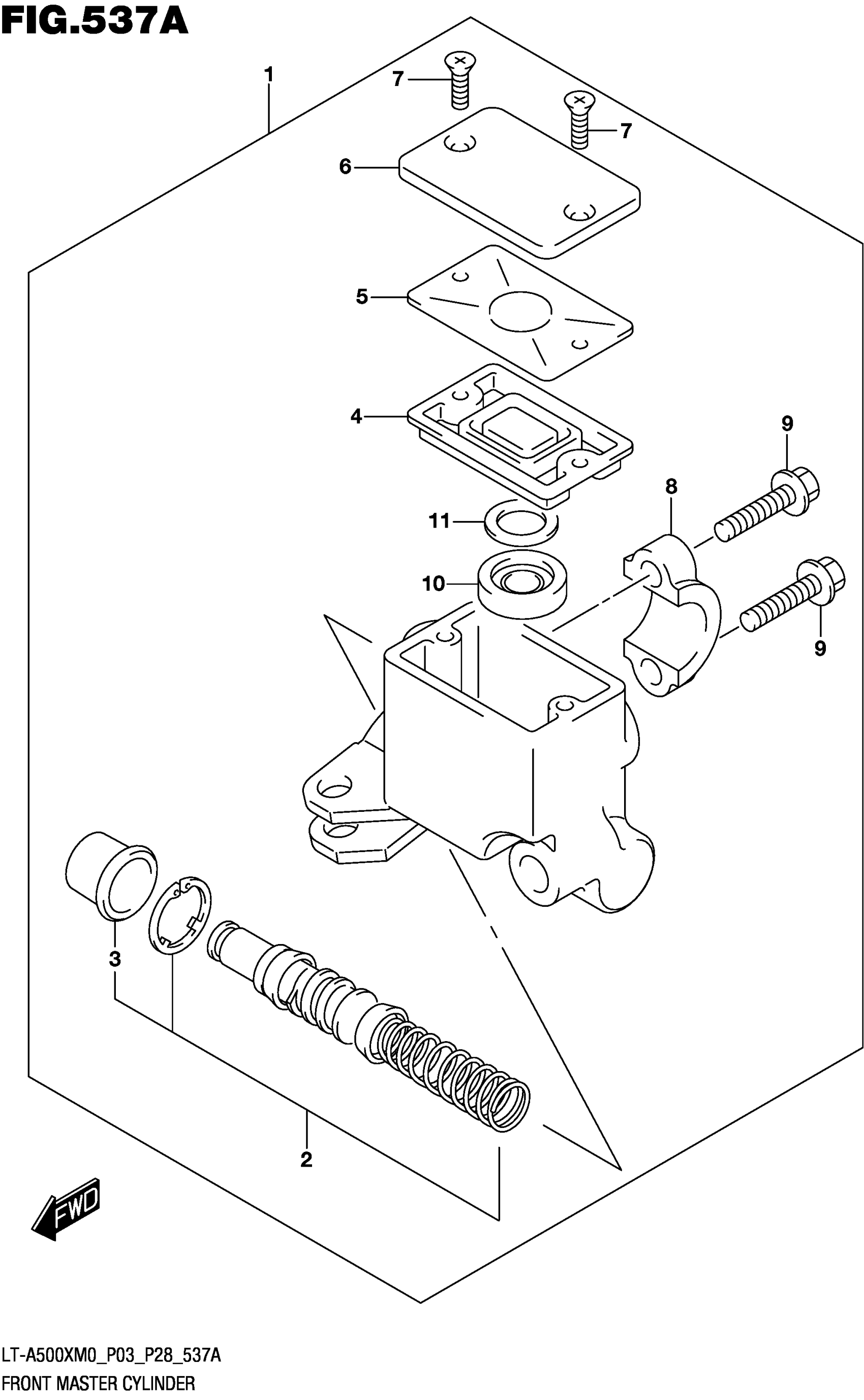 FIG.537A

1

7

7

6

5

4

9

8

11

10

9

3

2

FWD

LT-A500XM0_P03_P28_537A
FRONT MASTER CYLINDER