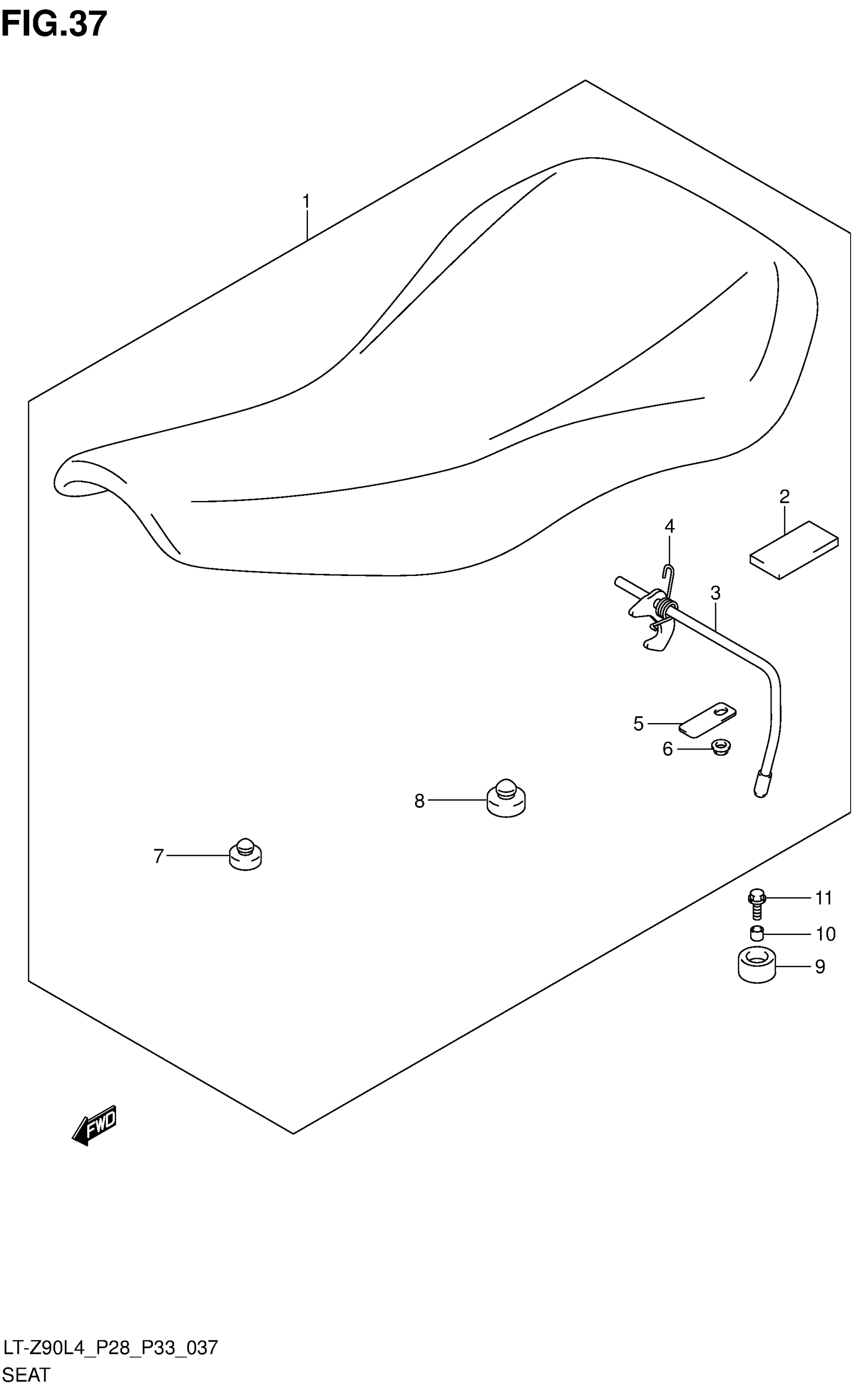 FIG.37

1
2
4
3
5
6
8
7
11
10
9

FWD

LT-Z90L4_P28_P33_037
SEAT