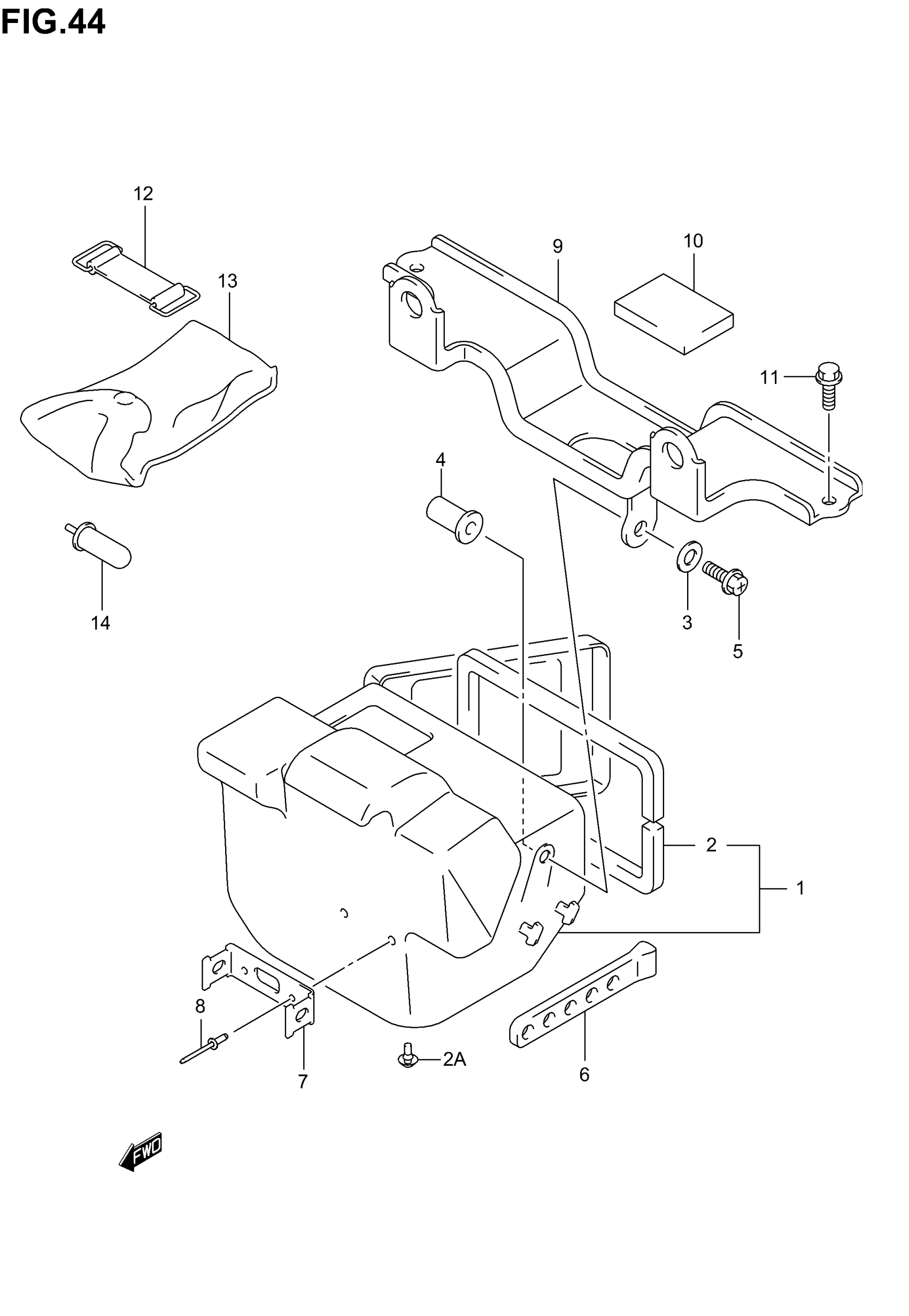 FIG.44

12

13

9

10

11

4

14

3

5

2

1

8

7

2A

6

FWD