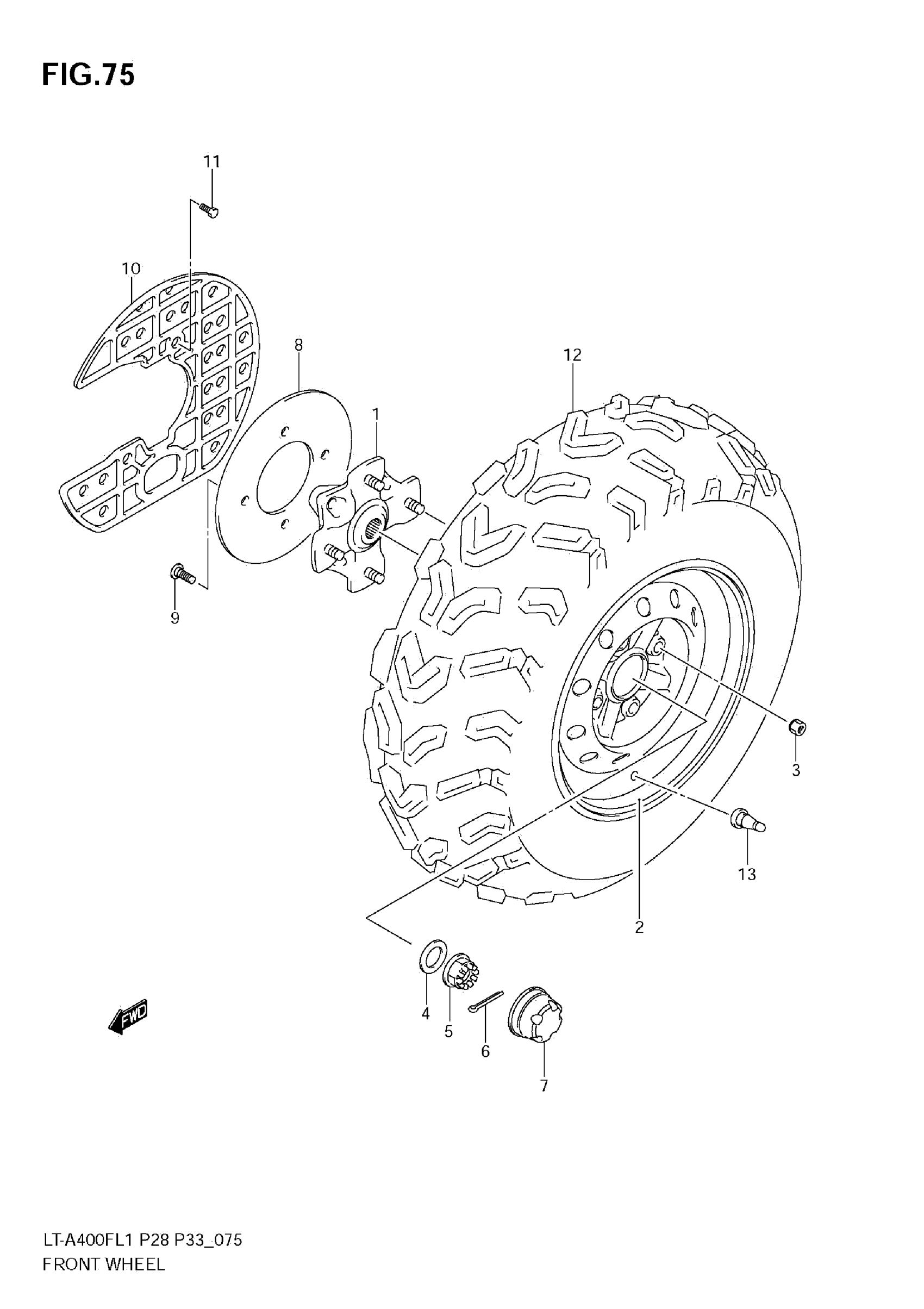 FIG.75

11

10

8

12

1

9

3

13

2

4

5

6

7

FWD

LT-A400FL1 P28 P33_075
FRONT WHEEL