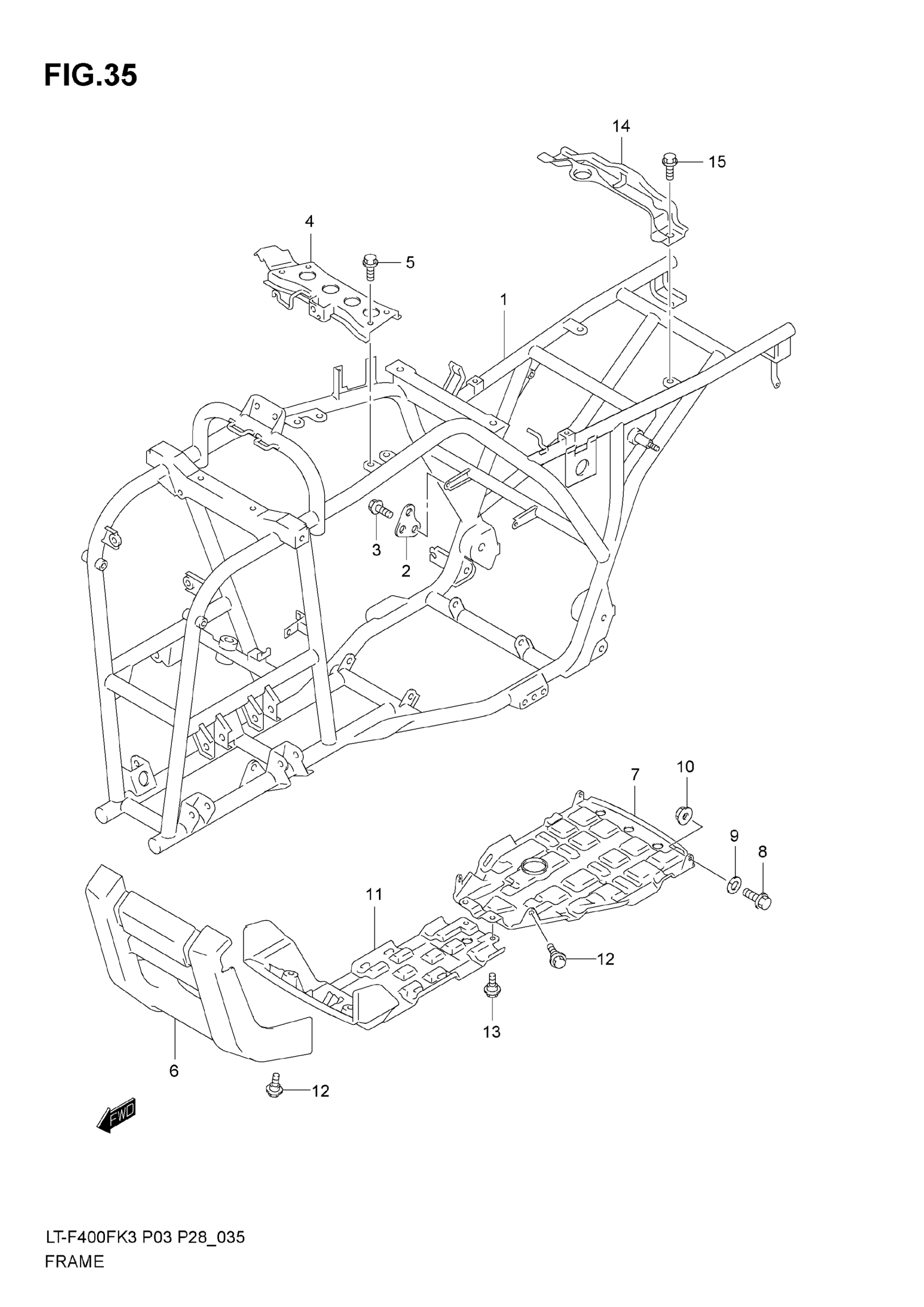 FIG.35

14
15
4
5
1
3
2
7
10
9
8
11
12
13
6
12

FWD

LT-F400FK3 P03 P28_035
FRAME