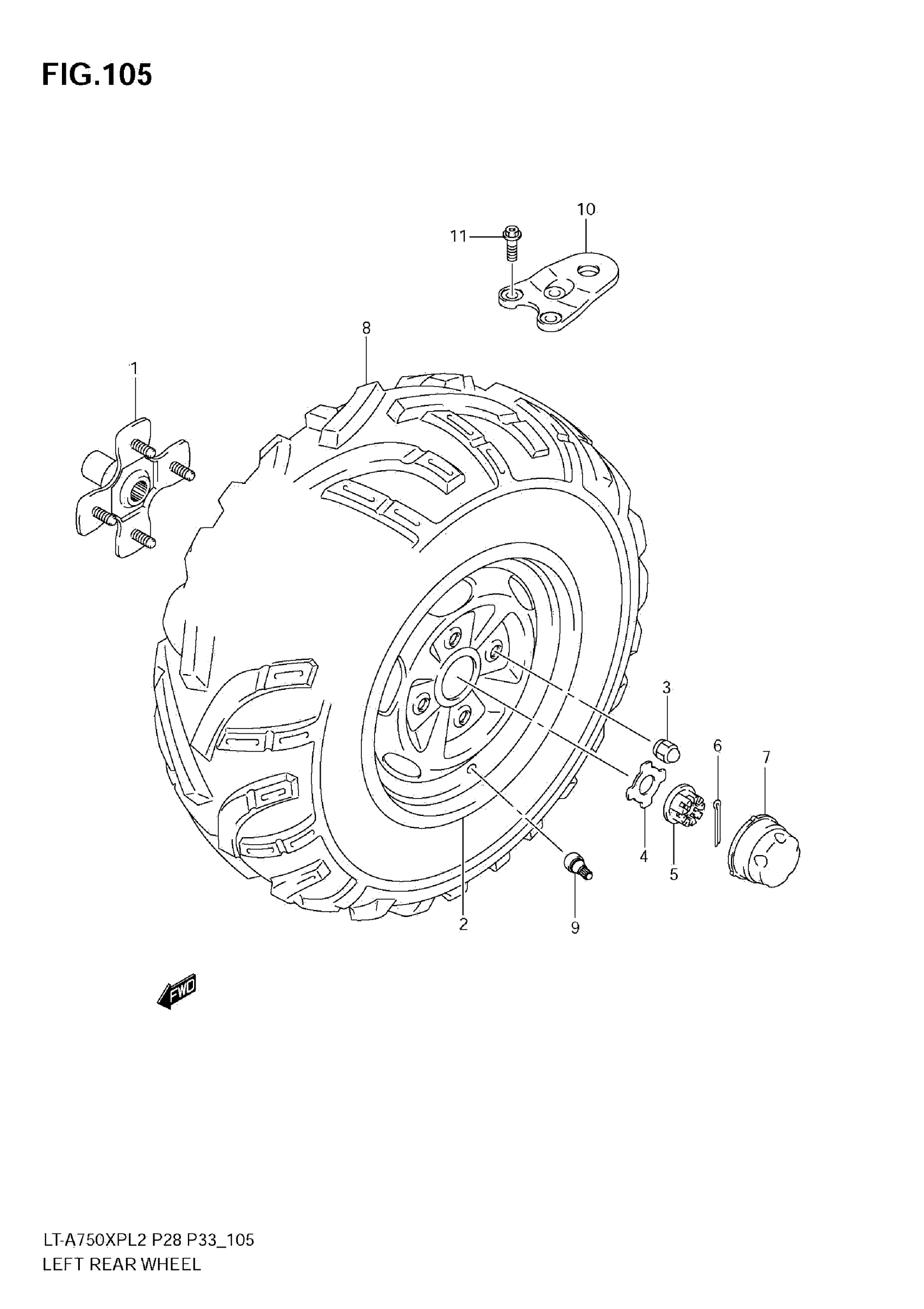 FIG.105

10
11
8
1
3
6
7
4
5
2
9
FWD

LT-A750XPL2 P28 P33_105
LEFT REAR WHEEL