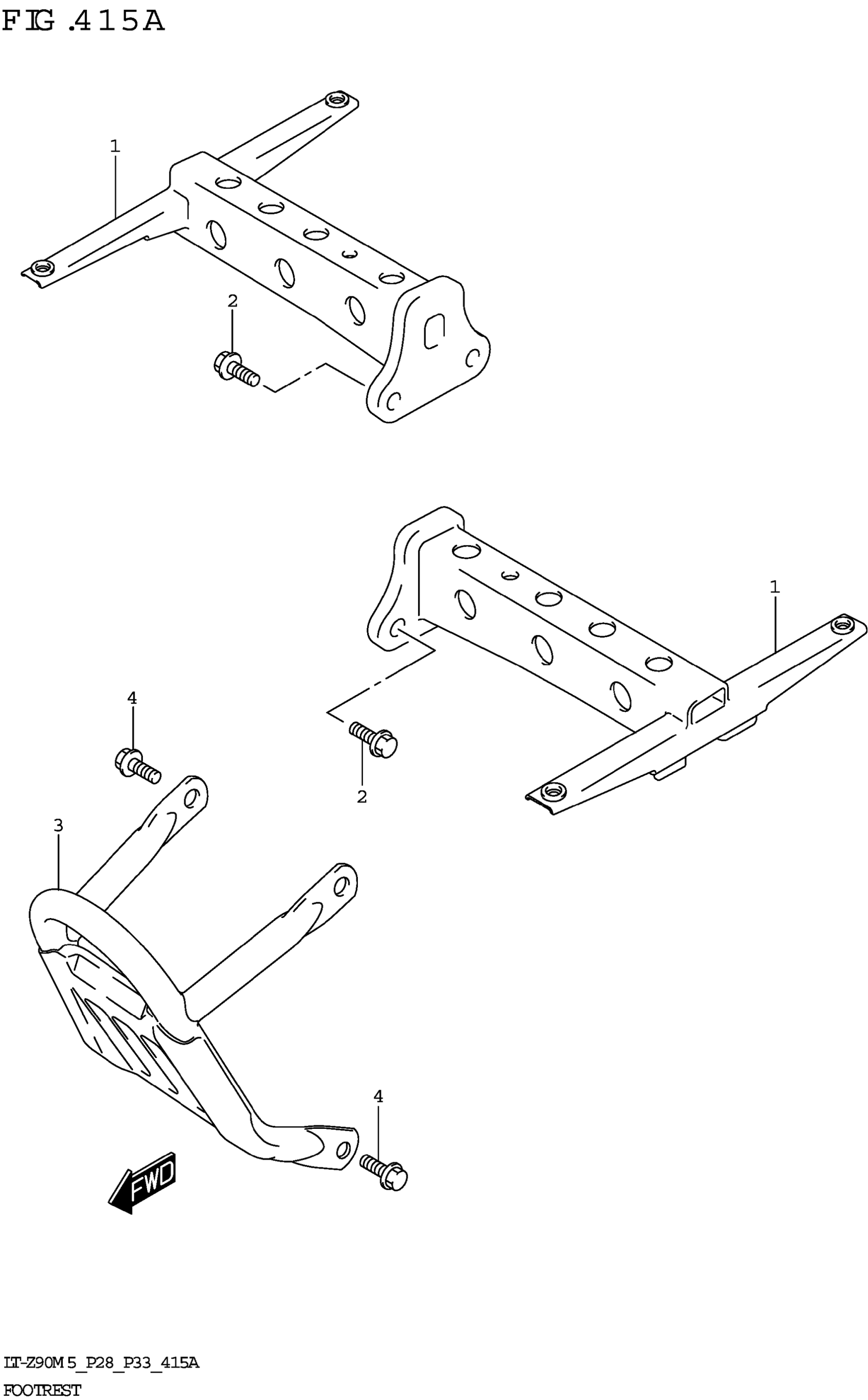 FIG.415A

1

2

1

4

2

3

4

FWD

LT-Z90M5_P28_P33_415A
FOOTREST