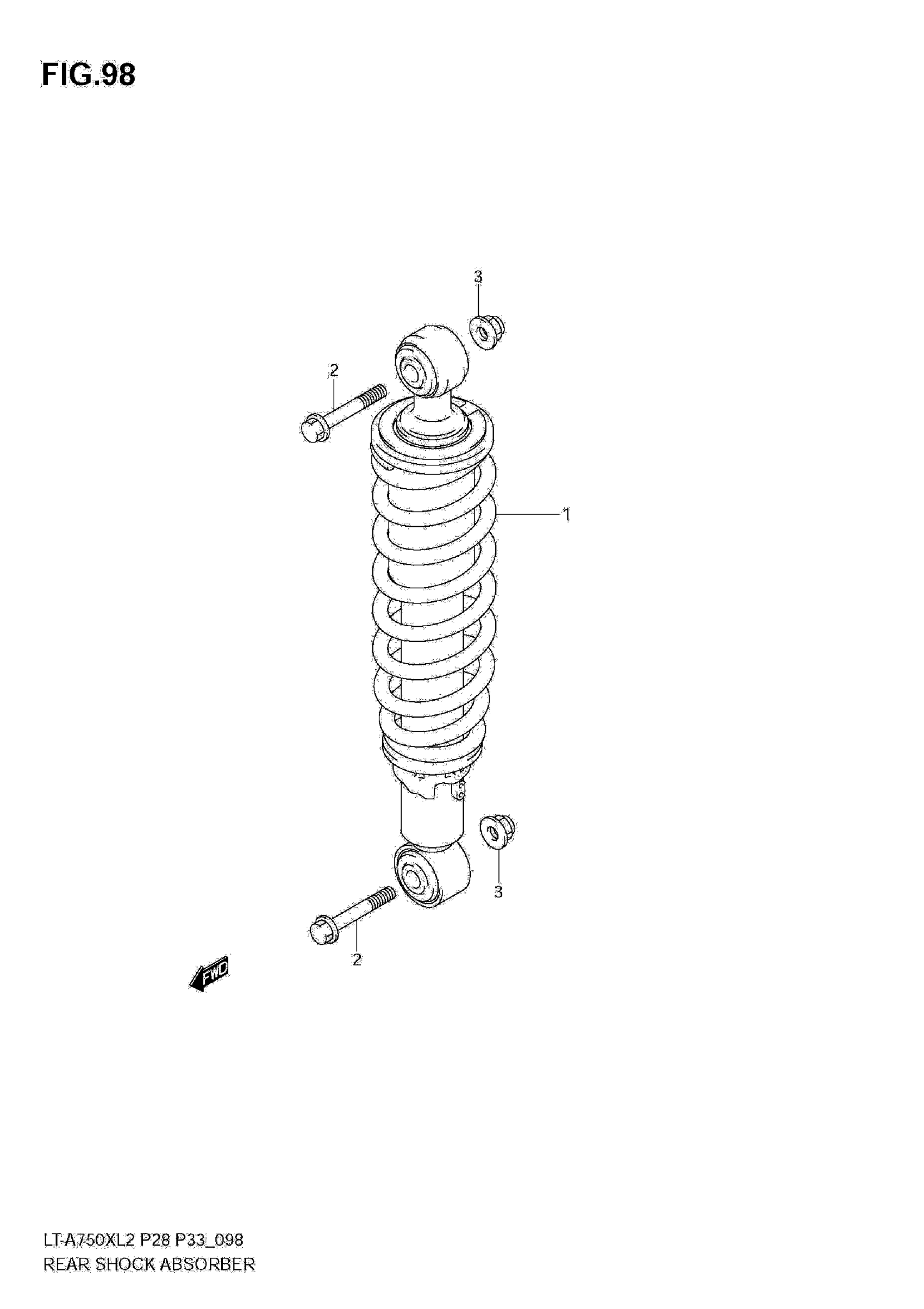 FIG.98

3

2

1

3

2

FWD

LT-A750XL2 P28 P33_098
REAR SHOCK ABSORBER