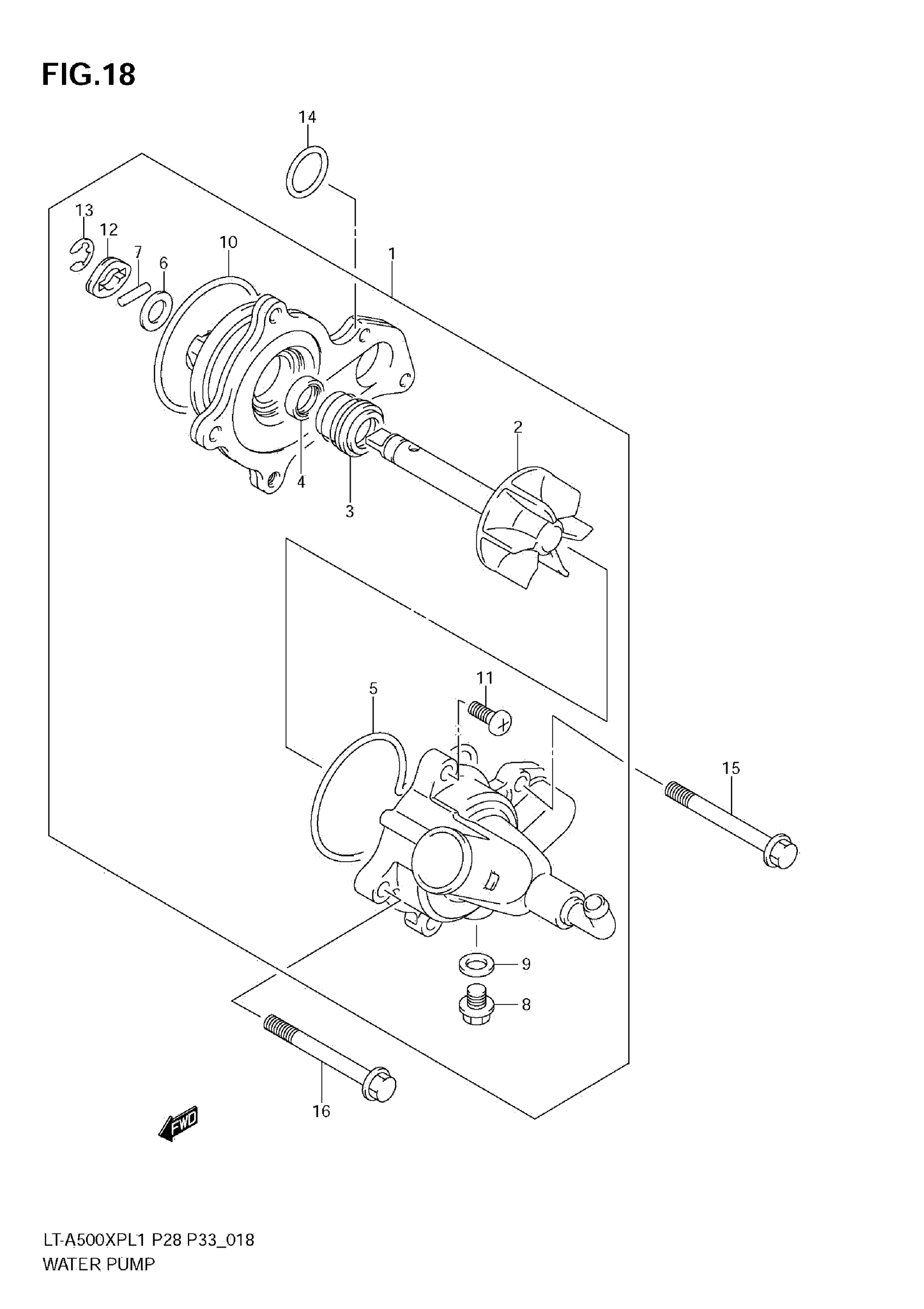 FIG.18

14

13

12

7

6

10

1

2

4

3

11

5

15

9

8

16

FWD

LT-A500XPL1 P28 P33_018
WATER PUMP