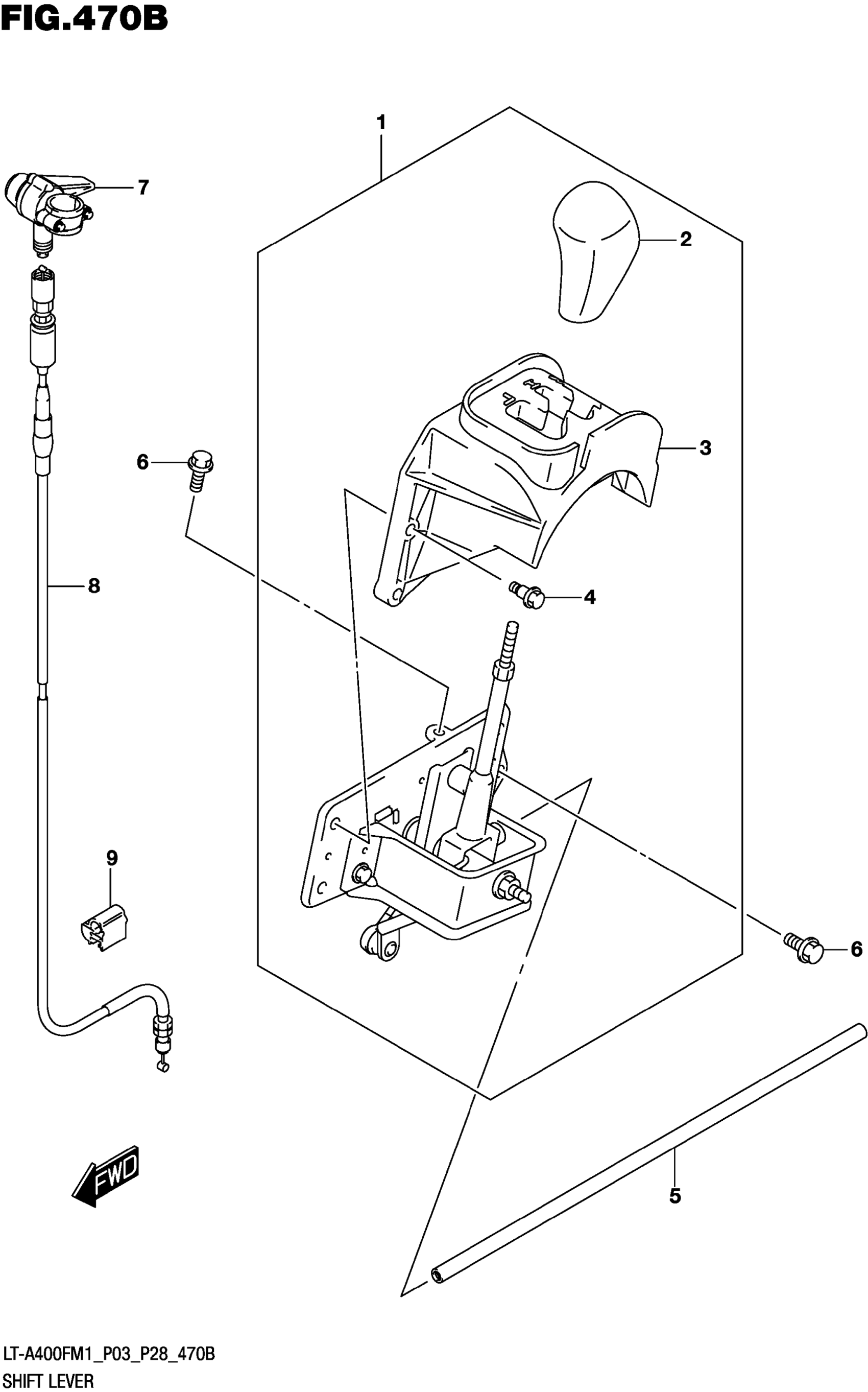 FIG.470B

1
7
2
3
6
4
8
9
6
FWD
5

LT-A400FM1_P03_P28_470B
SHIFT LEVER