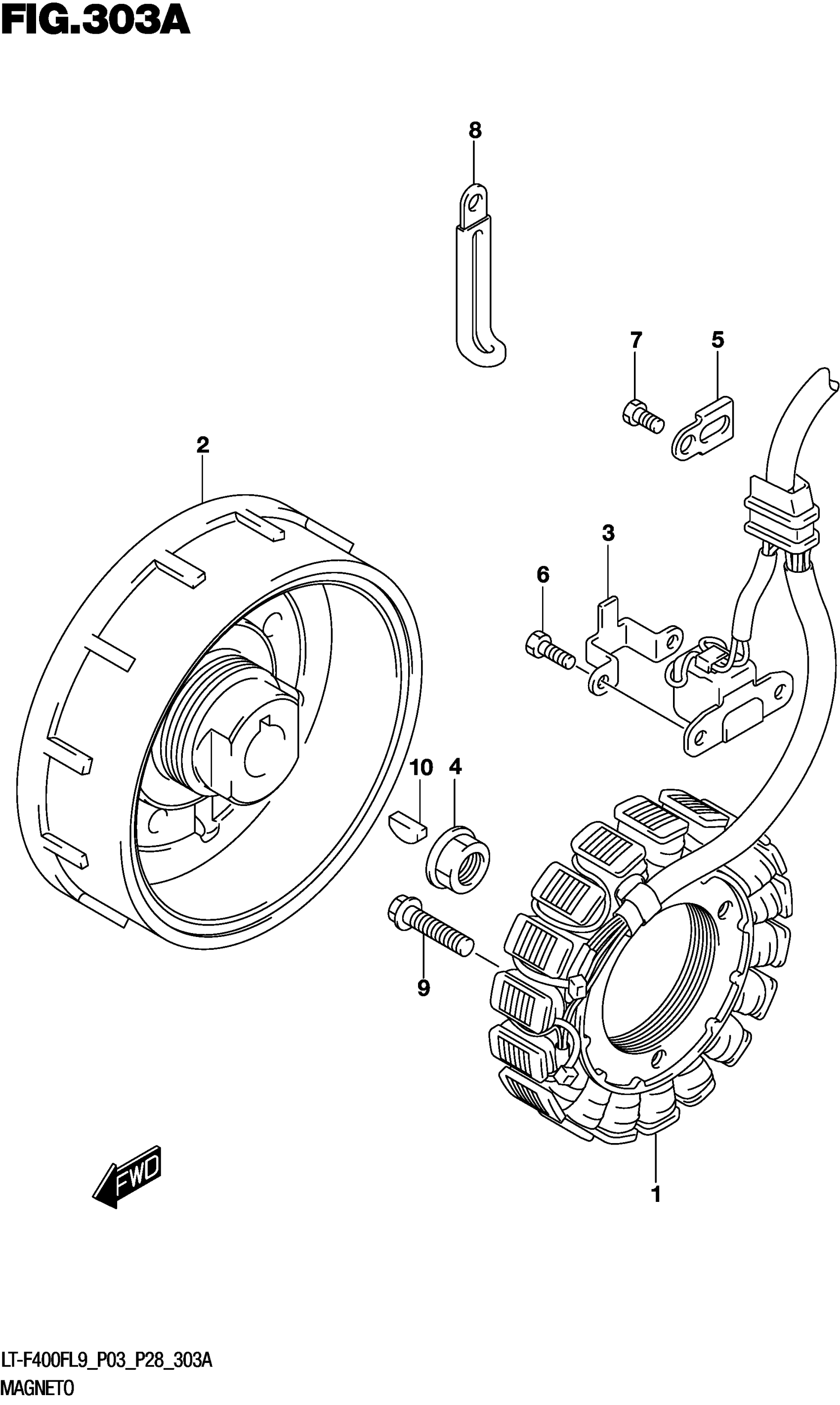 FIG.303A

8

7

5

2

3

6

10

4

9

FWD

1

LT-F400FL9_P03_P28_303A
MAGNETO