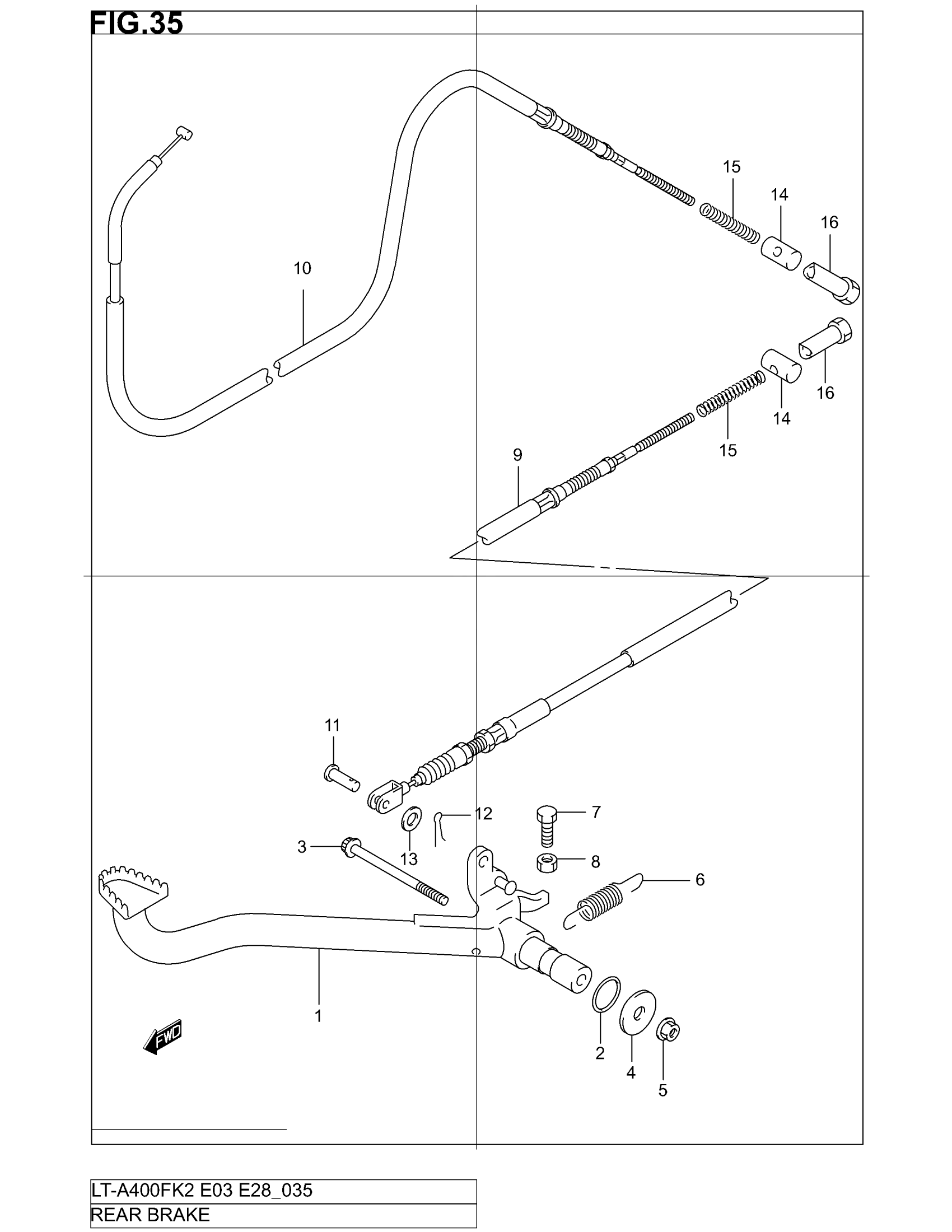 FIG.35

15
14
16
10
16
14
15
9

11
12
7
3
13
8
6
1
FWD
2
4
5

LT-A400FK2 E03 E28_035
REAR BRAKE