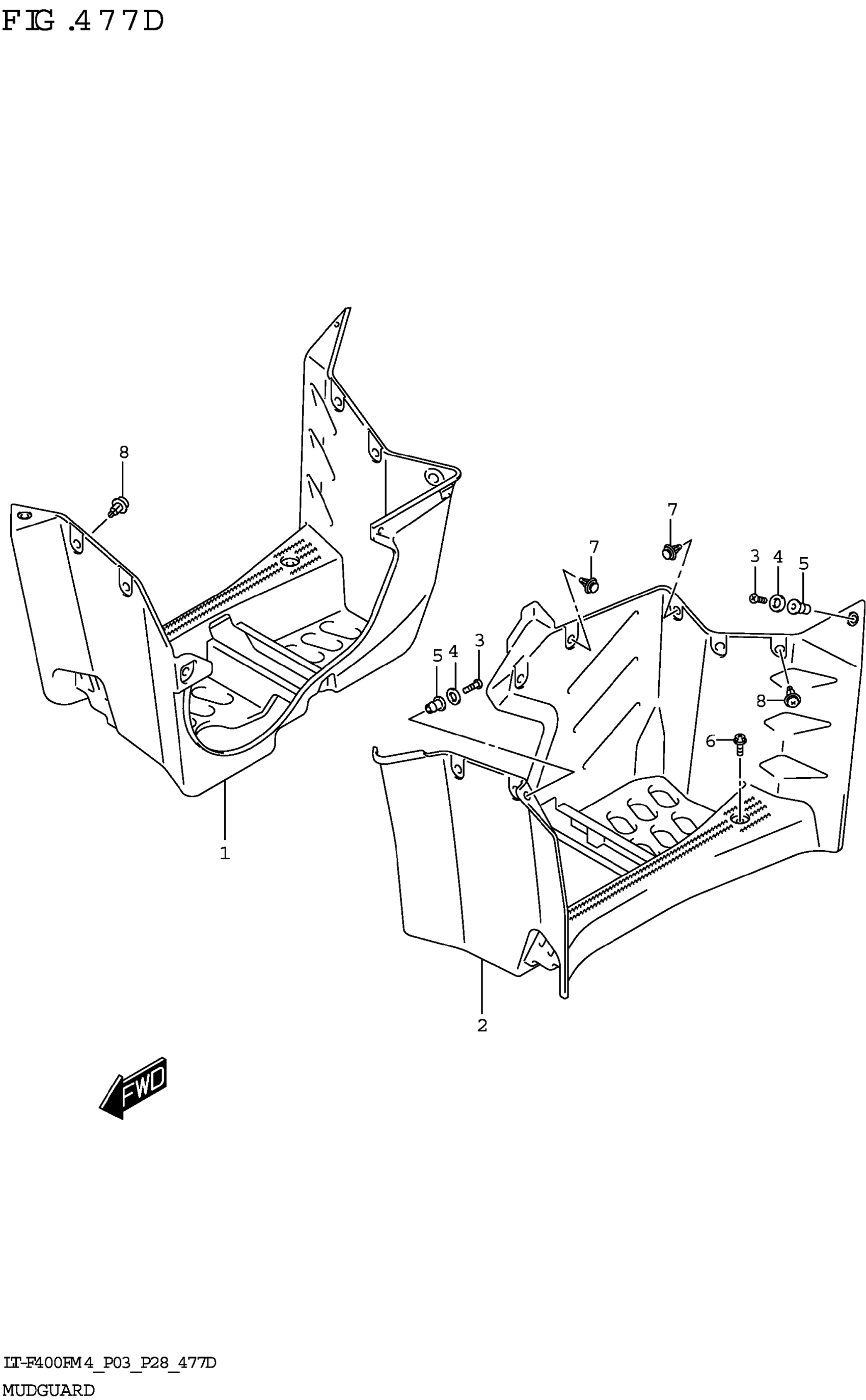 FIG.477D

8

7

7

3 4 5

5 4 3

8

6

1

2

FWD

LT-F400FM4_P03_P28_477D
MUDGUARD