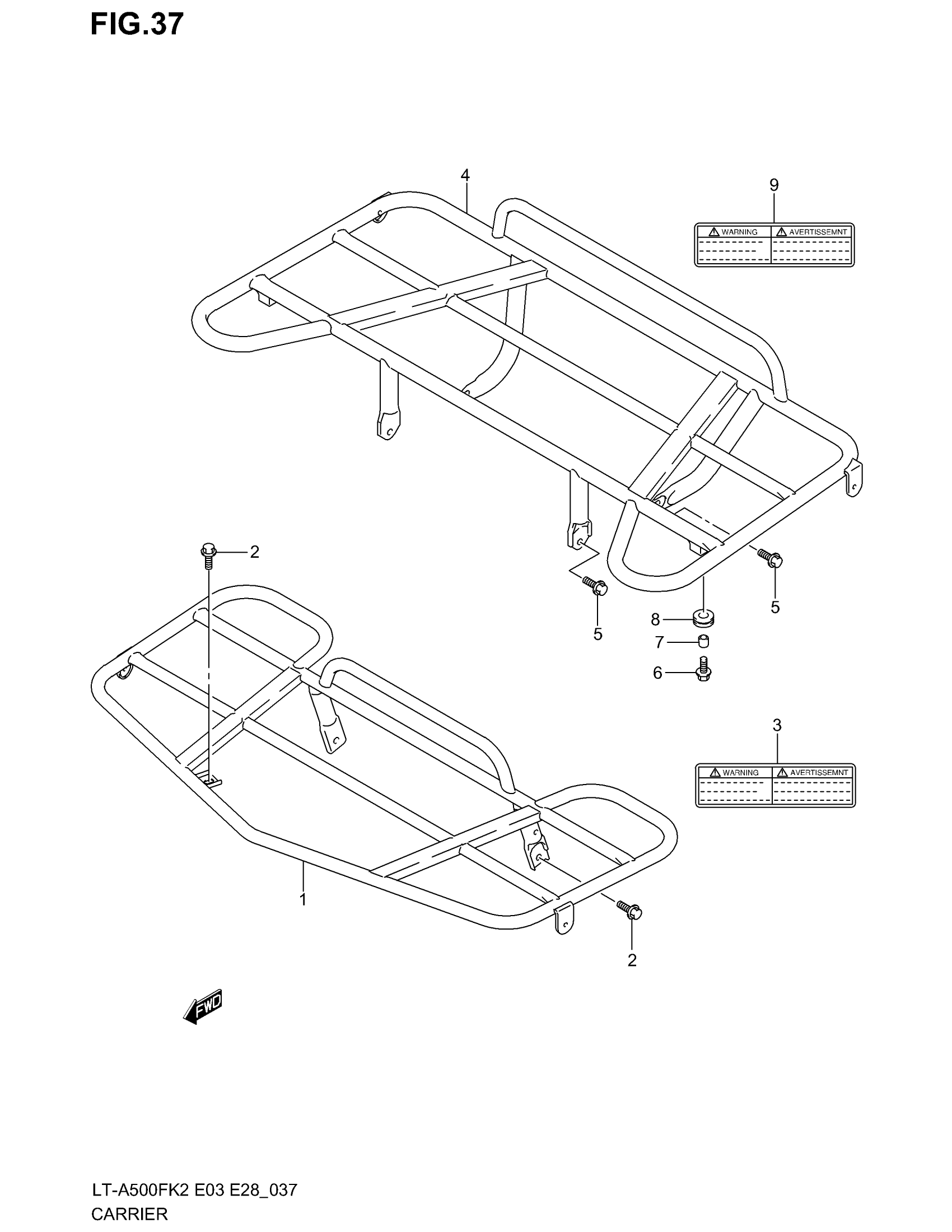 FIG.37

4

9

WARNING AVERTISSEMNT

2

5

5

8

7

6

3

WARNING AVERTISSEMNT

1

2

FWD

LT-A500FK2 E03 E28_037
CARRIER