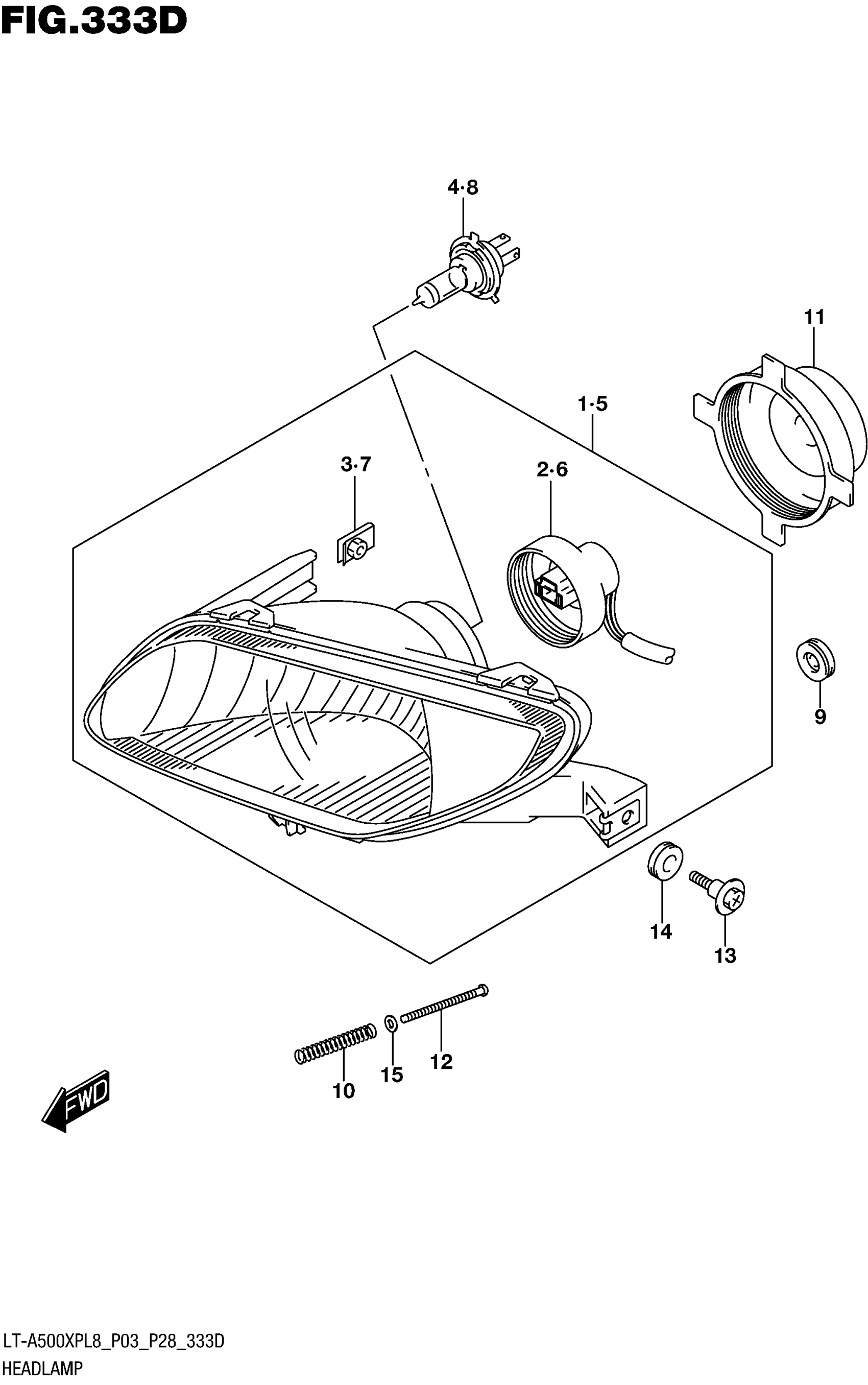 FIG.333D

4·8

11

1·5

3·7

2·6

9

14

13

10

15

12

FWD

LT-A500XPL8_P03_P28_333D
HEADLAMP